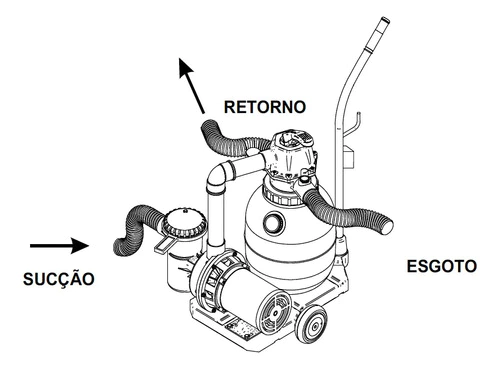 RETORNO

SUCÇÃO

ESGOTO