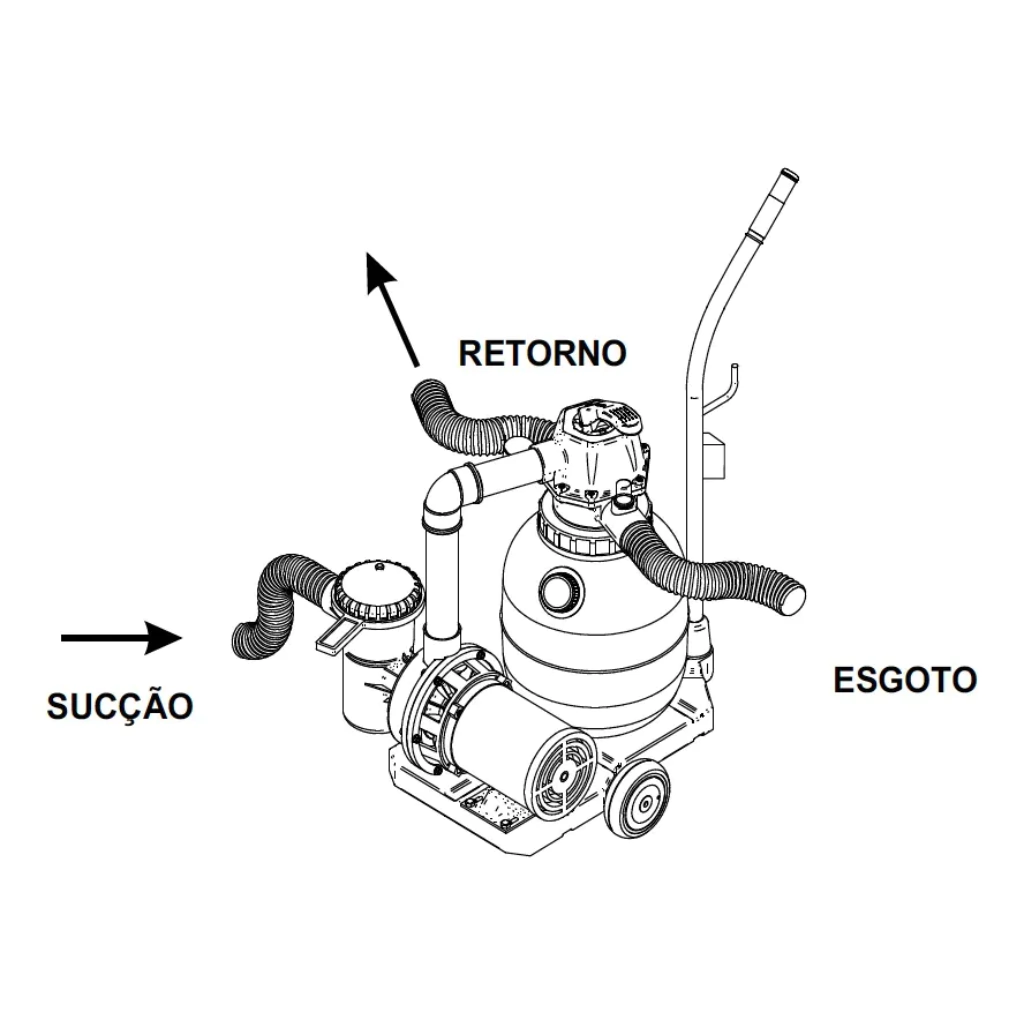 RETORNO

SUCÇÃO

ESGOTO