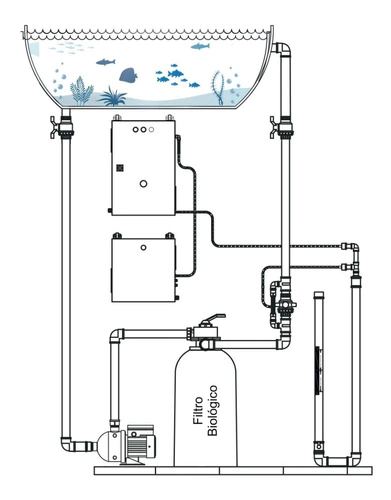 Filtro
Biológico