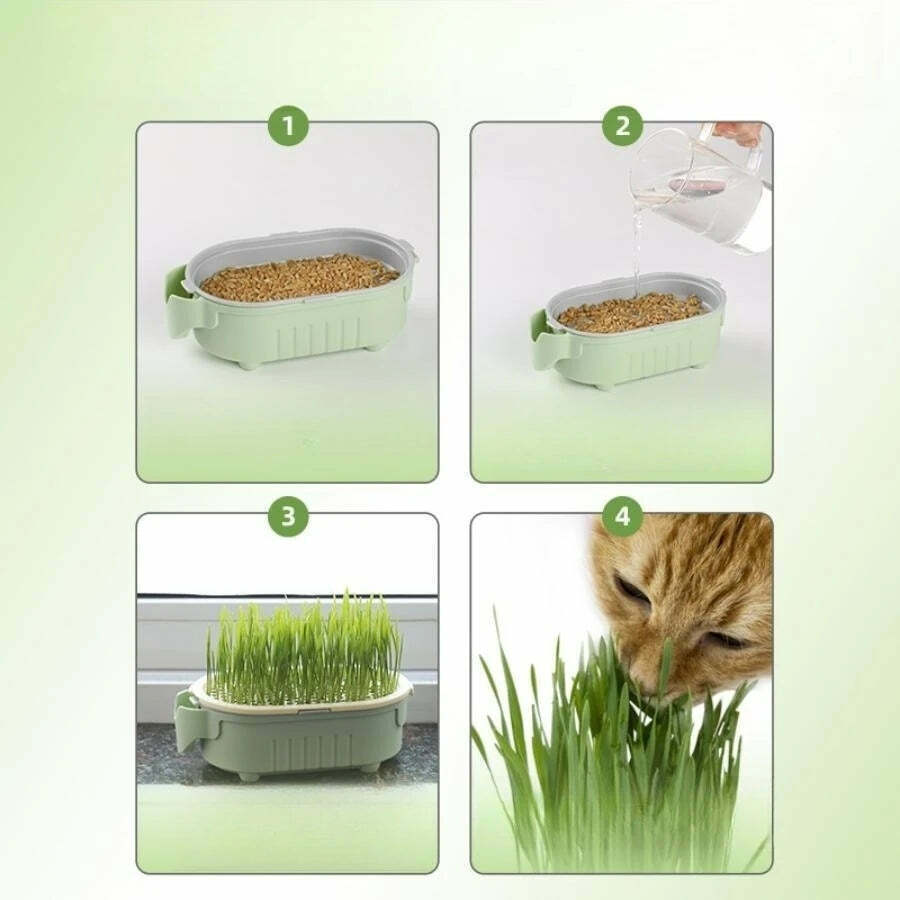 1

2

3

4