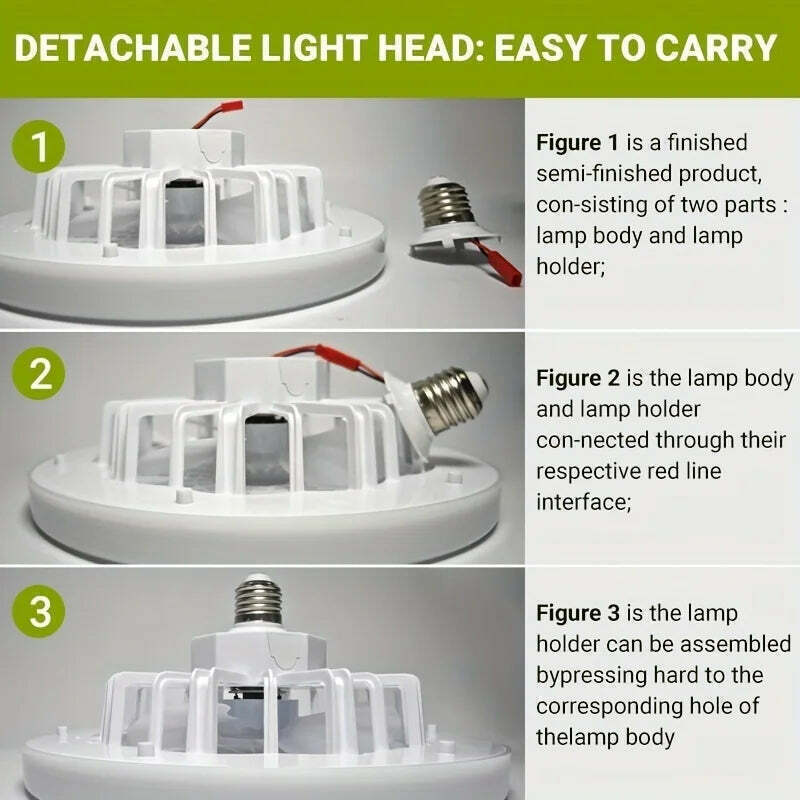 DETACHABLE LIGHT HEAD: EASY TO CARRY

1

Figure 1 is a finished semi-finished product, con-sisting of two parts : lamp body and lamp holder;

2

Figure 2 is the lamp body and lamp holder con-nected through their respective red line interface;

3

Figure 3 is the lamp holder can be assembled bypressing hard to the corresponding hole of thelamp body