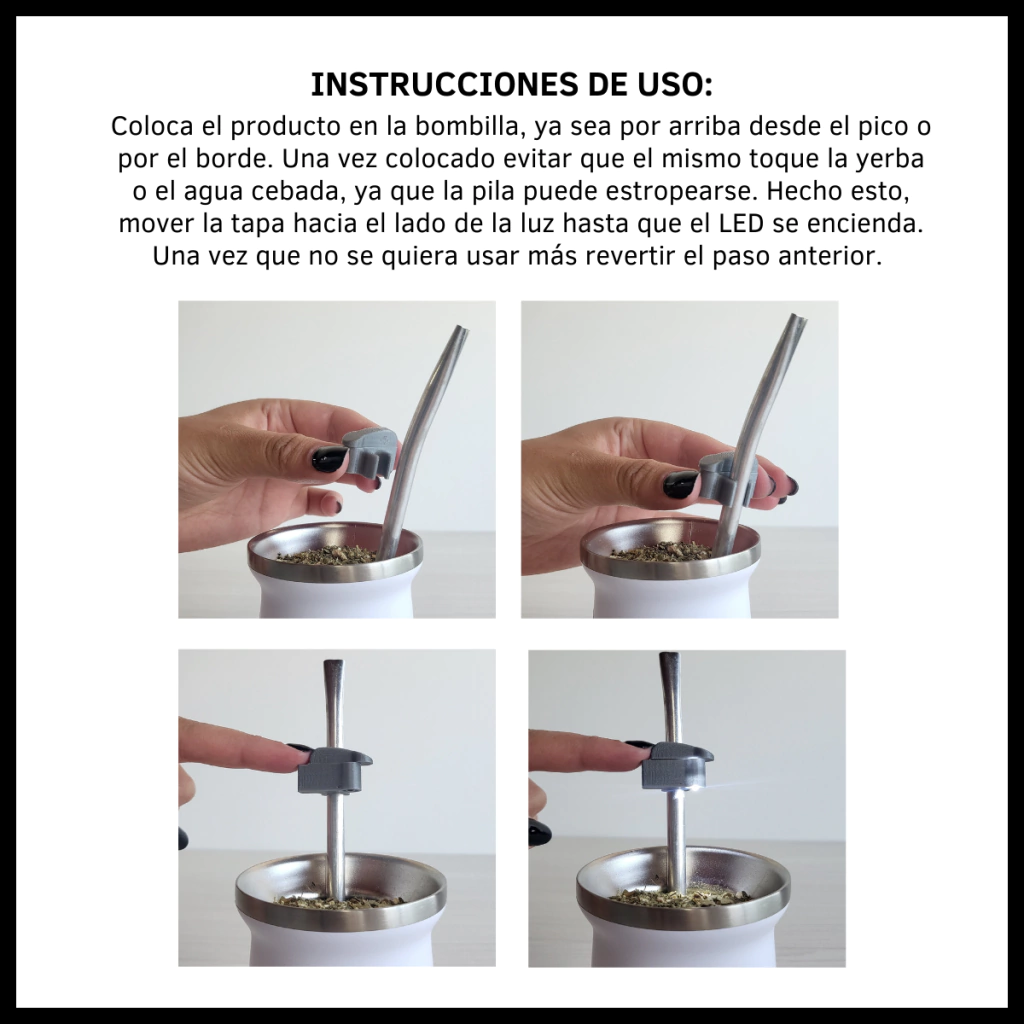 INSTRUCCIONES DE USO:

Coloca el producto en la bombilla, ya sea por arriba desde el pico o por el borde. Una vez colocado evitar que el mismo toque la yerba o el agua cebada, ya que la pila puede estropearse. Hecho esto, mover la tapa hacia el lado de la luz hasta que el LED se encienda. Una vez que no se quiera usar más revertir el paso anterior.