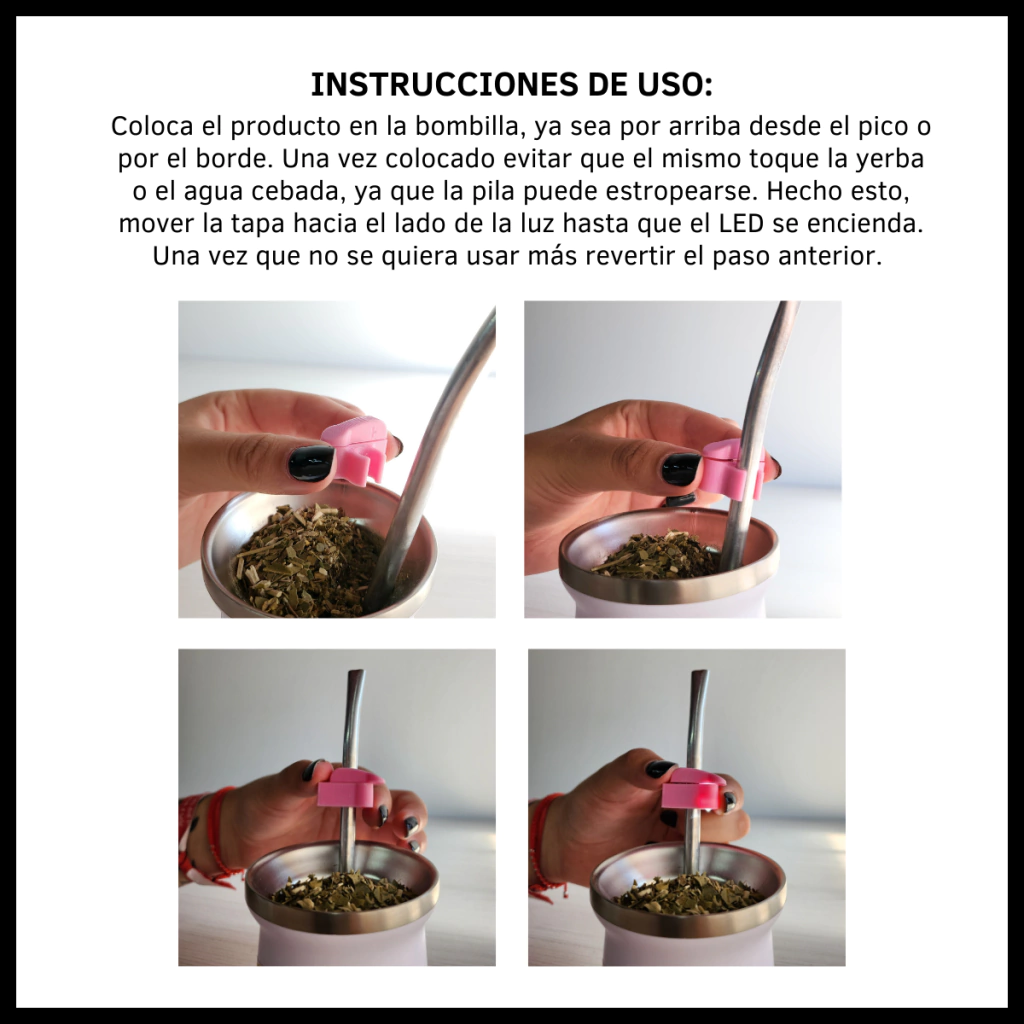 INSTRUCCIONES DE USO:

Coloca el producto en la bombilla, ya sea por arriba desde el pico o por el borde. Una vez colocado evitar que el mismo toque la yerba o el agua cebada, ya que la pila puede estropearse. Hecho esto, mover la tapa hacia el lado de la luz hasta que el LED se encienda. Una vez que no se quiera usar más revertir el paso anterior.