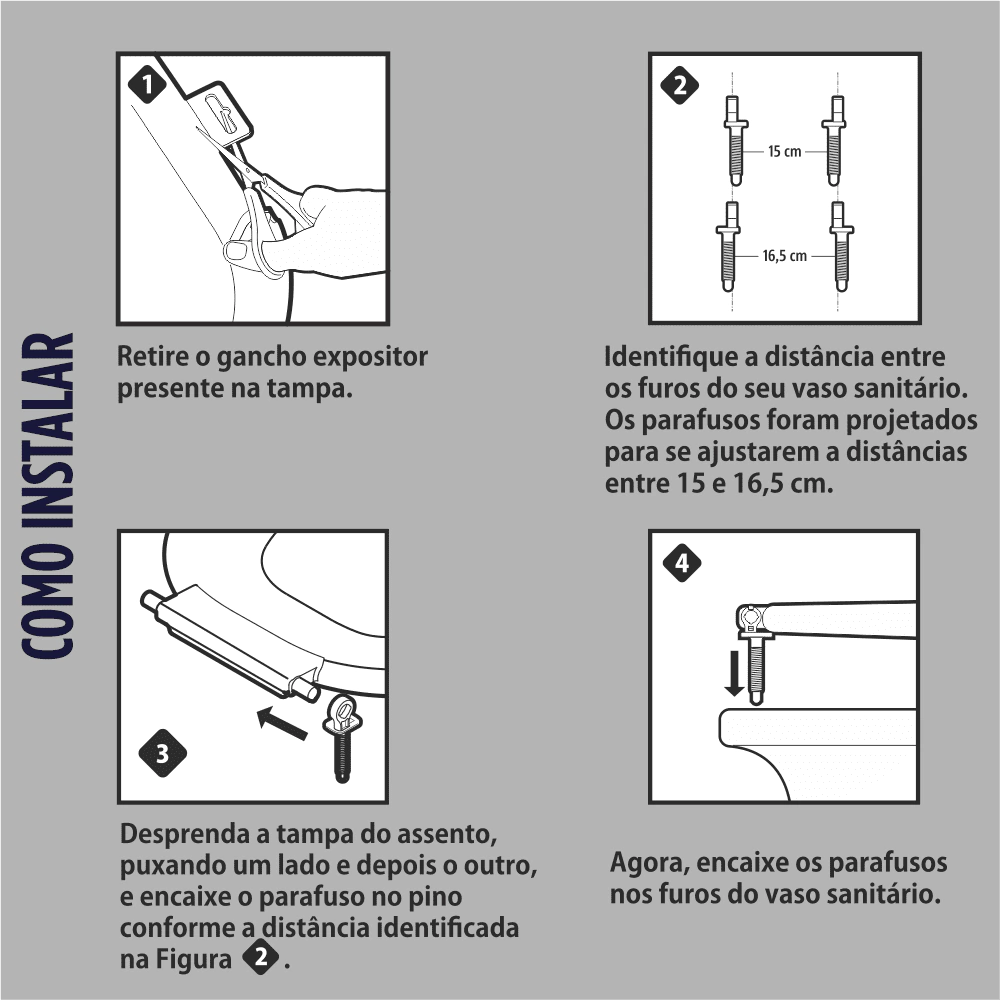 COMO INSTALAR

1

Retire o gancho expositor presente na tampa.

2

15 cm

16,5 cm

Identifique a distância entre os furos do seu vaso sanitário. Os parafusos foram projetados para se ajustarem a distâncias entre 15 e 16,5 cm.

3

Desprenda a tampa do assento, puxando um lado e depois o outro, e encaixe o parafuso no pino conforme a distância identificada na Figura 2.

4

Agora, encaixe os parafusos nos furos do vaso sanitário.