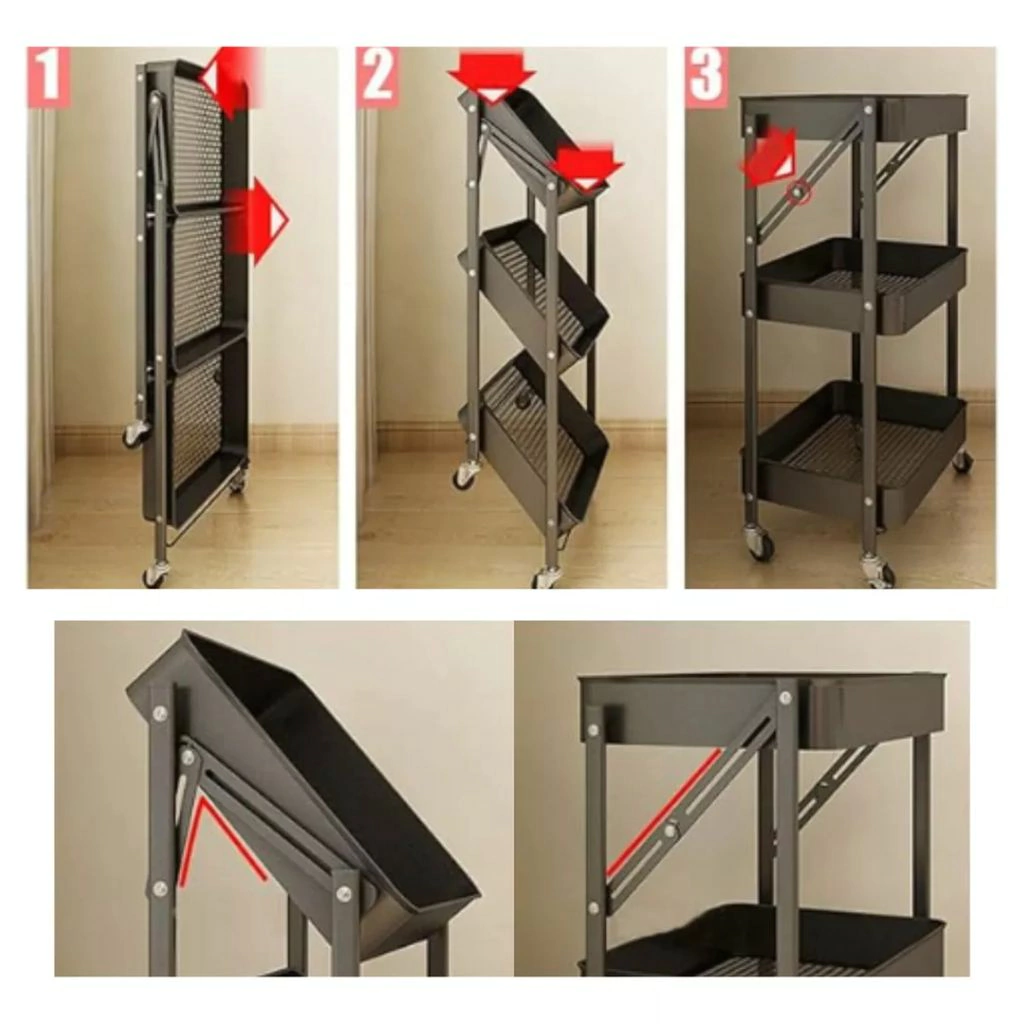 1

2

3