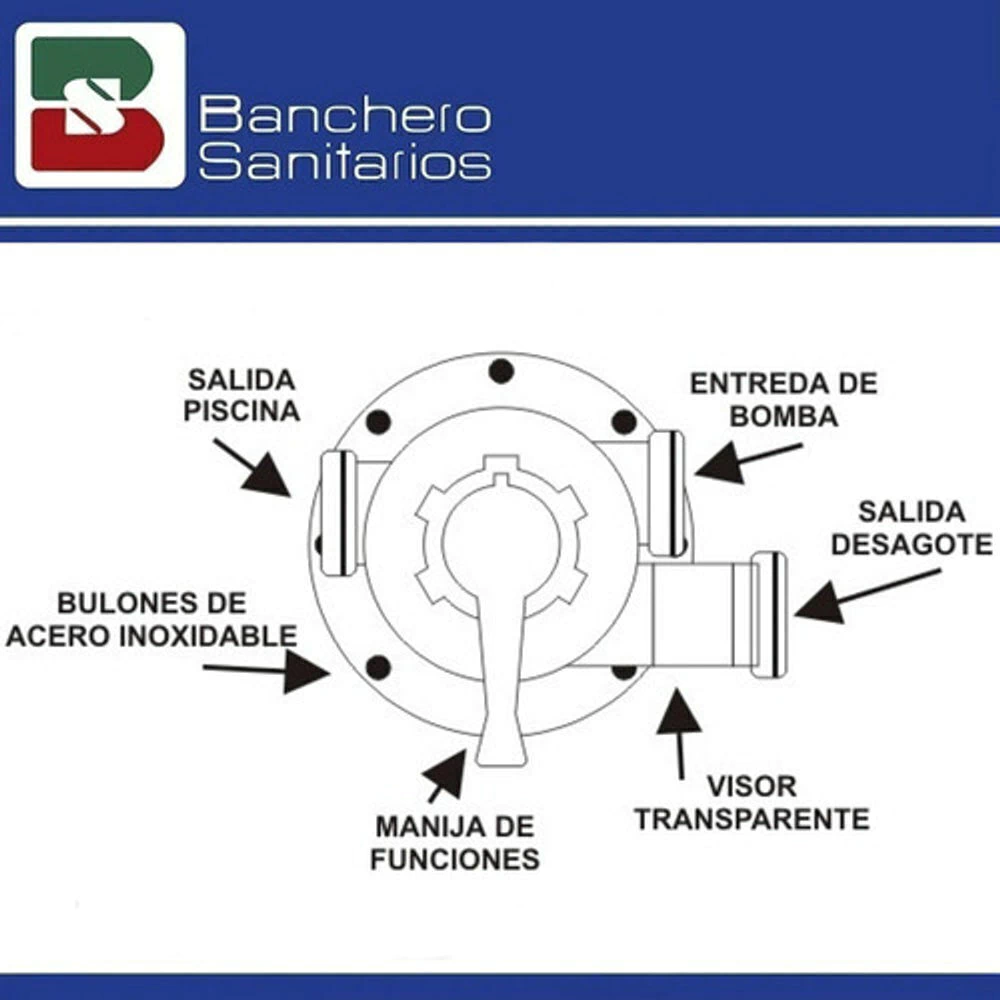 Banchero Sanitarios

SALIDA PISCINA

ENTREDA DE BOMBA

SALIDA DESAGOTE

BULONES DE ACERO INOXIDABLE

MANIJA DE FUNCIONES

VISOR TRANSPARENTE