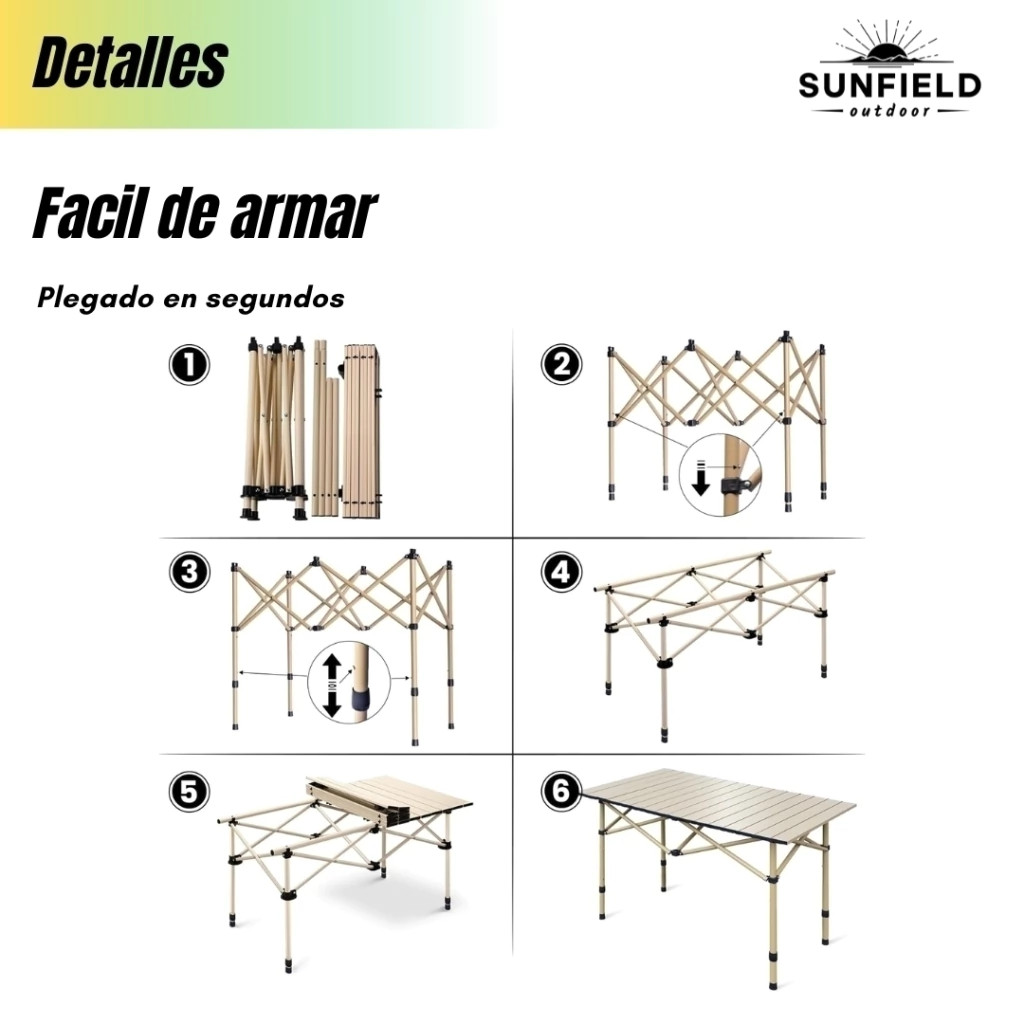 Detalles

SUNFIELD
outdoor

Facil de armar

Plegado en segundos

1

2

3

4

5

6