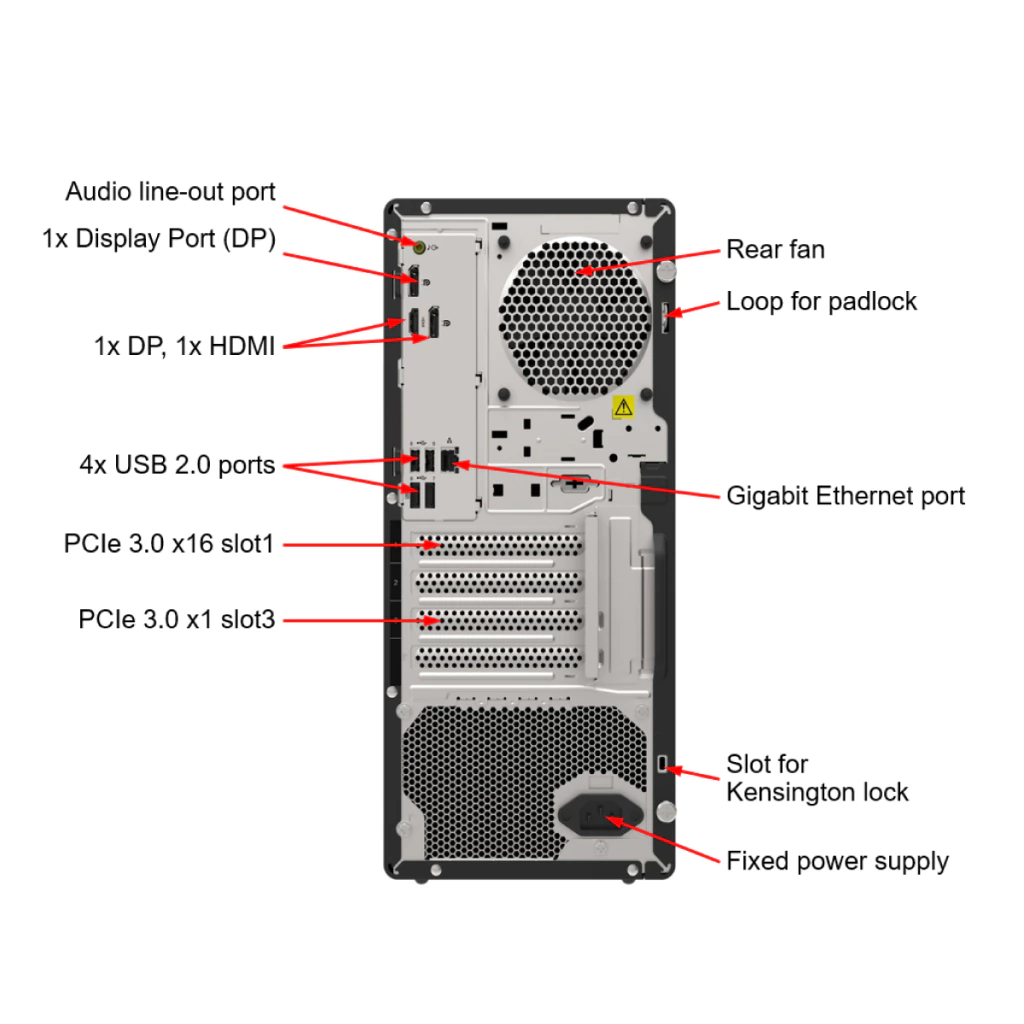 Audio line-out port
1x Display Port (DP)
1x DP, 1x HDMI
4x USB 2.0 ports
PCIe 3.0 x16 slot1
PCIe 3.0 x1 slot3
Rear fan
Loop for padlock
Gigabit Ethernet port
Slot for Kensington lock
Fixed power supply