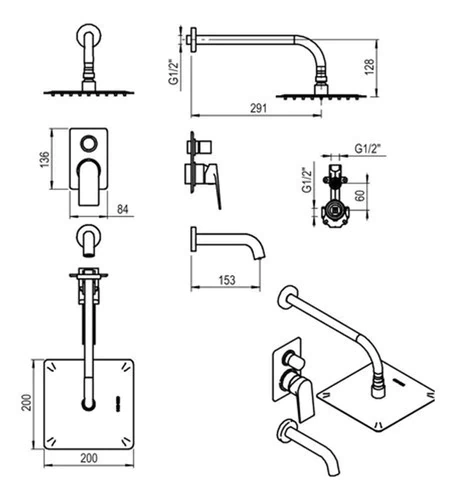 G1/2"
128
291
136
84
G1/2"
G1/2"
60
153
200
200