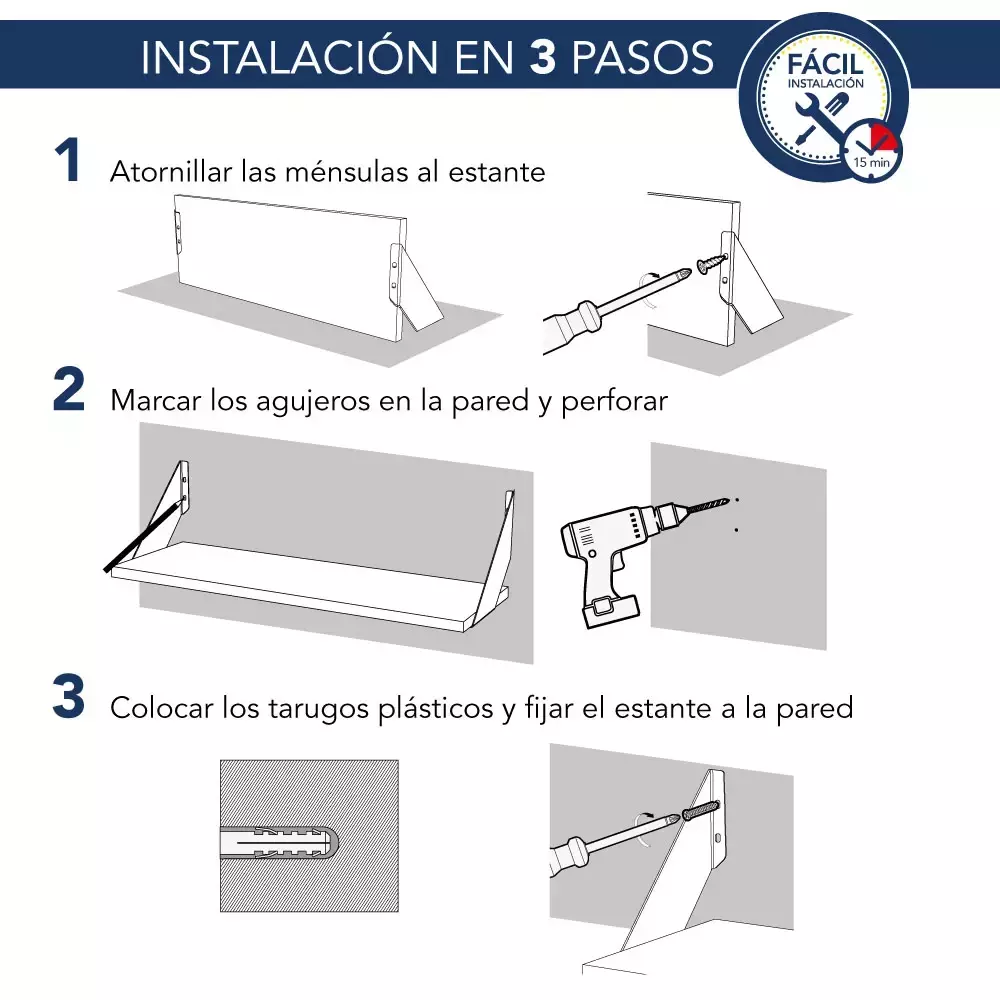 INSTALACIÓN EN 3 PASOS

FÁCIL
INSTALACIÓN
15 min

1 Atornillar las ménsulas al estante

2 Marcar los agujeros en la pared y perforar

3 Colocar los tarugos plásticos y fijar el estante a la pared