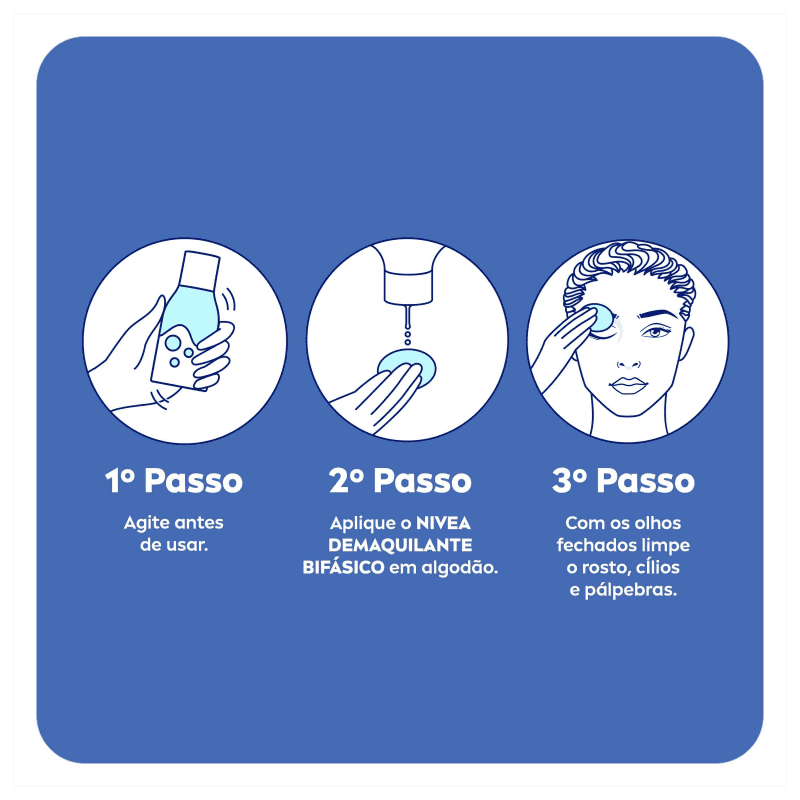 1º Passo

Agite antes de usar.

2º Passo

Aplique o NIVEA DEMAQUILANTE BIFÁSICO em algodão.

3º Passo

Com os olhos fechados limpe o rosto, cílios e pálpebras.