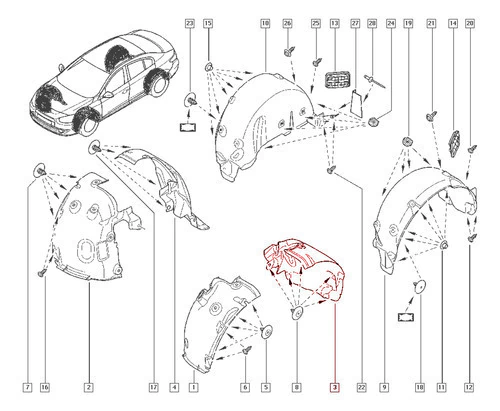 23
15
10
26
25
13
27
28
24
19
21
14
20
7
16
2
17
4
1
6
5
8
3
22
9
18
11
12