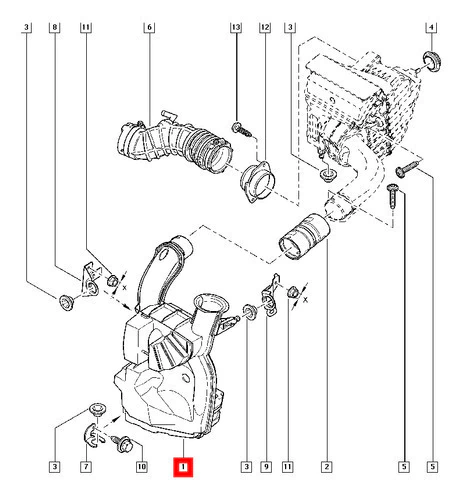 3
8
11
6
13
12
3
4
X
X
3
7
10
1
3
9
11
2
5
5