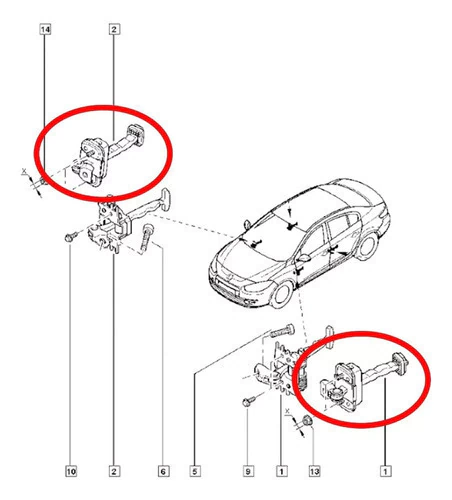 14
2
X
X
10
2
6
5
9
1
13
1