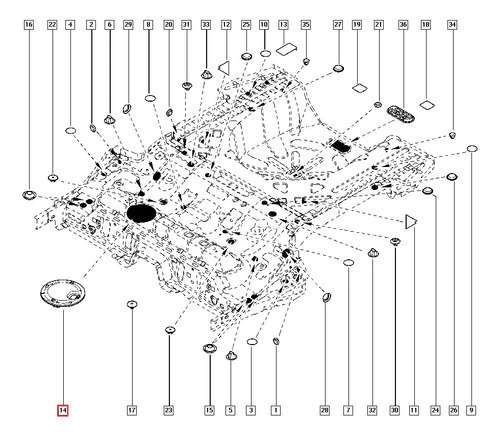 16 22 4 2 6 29 8 20 31 33 12 25 10 13 35 27 19 21 36 18 34

14 17 23 15 5 3 1 28 7 32 30 11 24 26 9