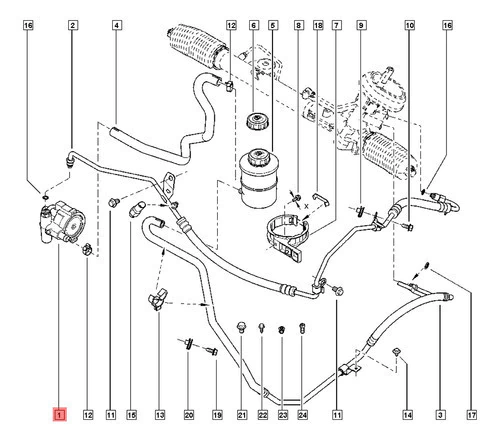 16
2
4
12
6
5
8
18
7
9
10
16

X

1
12
11
15
13
20
19
21
22
23
24
11
14
3
17