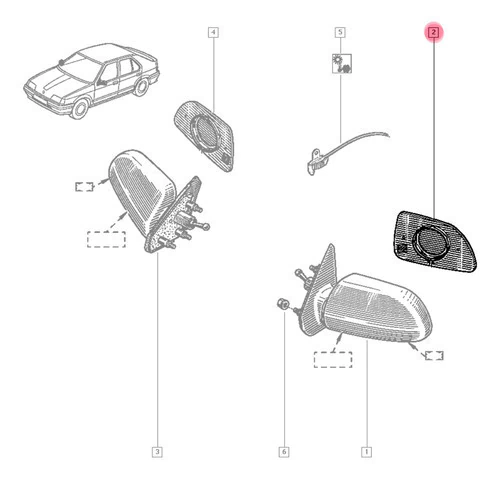 4
5
2
3
6
1