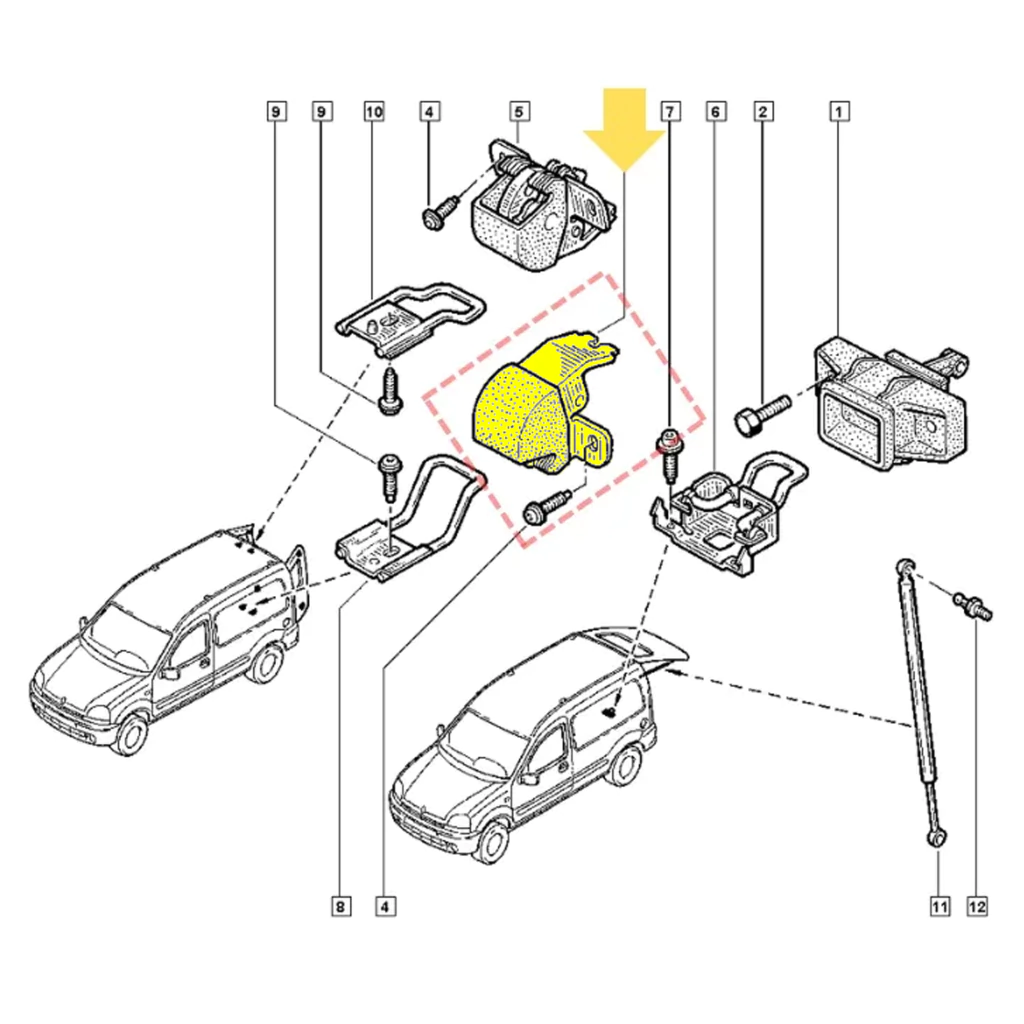 9
9
10
4
5
7
6
2
1
8
4
11
12