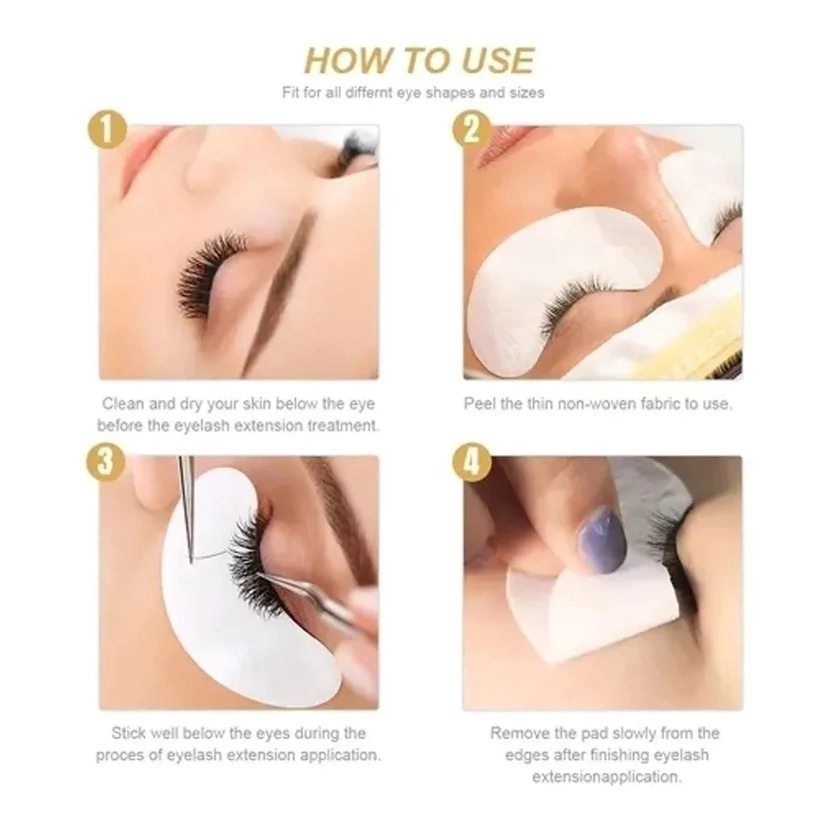 HOW TO USE
Fit for all differnt eye shapes and sizes

1
Clean and dry your skin below the eye before the eyelash extension treatment.

2
Peel the thin non-woven fabric to use.

3
Stick well below the eyes during the proces of eyelash extension application.

4
Remove the pad slowly from the edges after finishing eyelash extensionapplication.