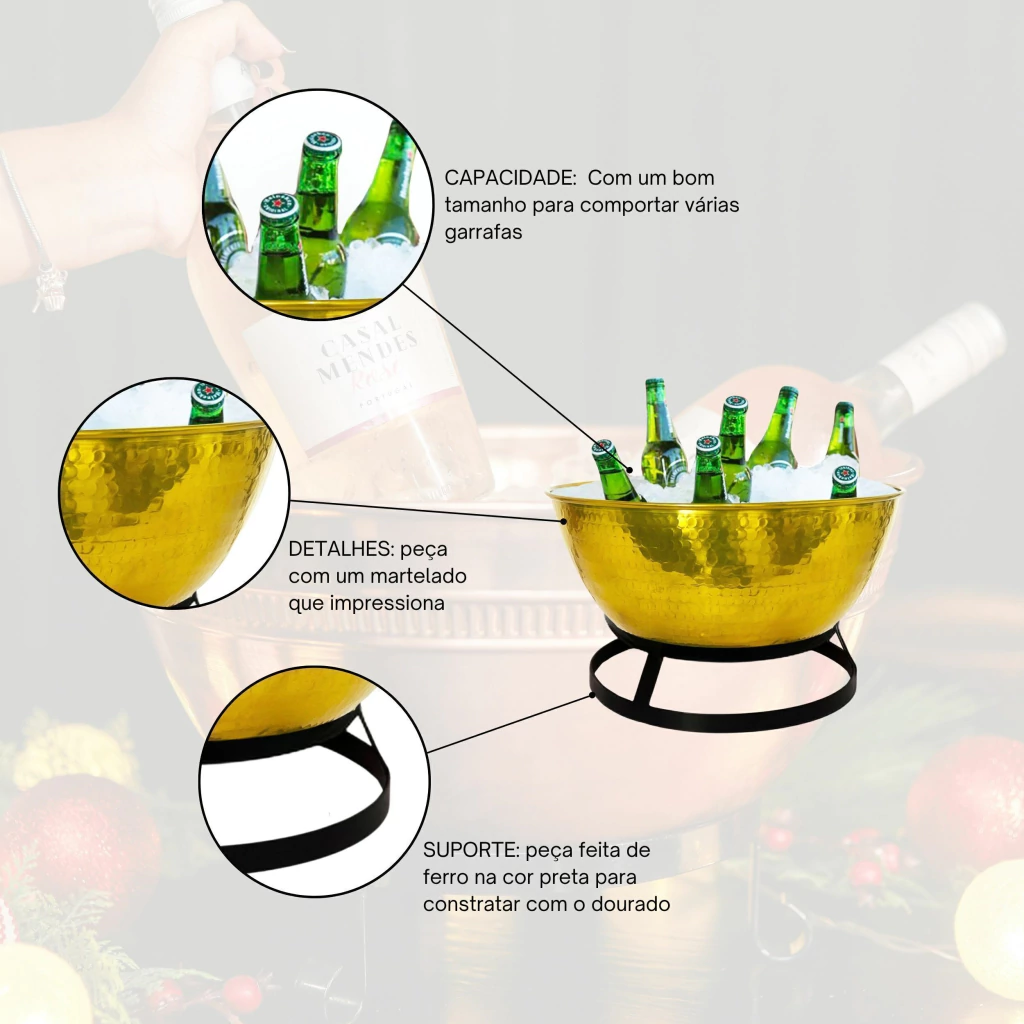 CAPACIDADE: Com um bom tamanho para comportar várias garrafas

CASAL MENDES Rosé PORTUGAL

DETALHES: peça com um martelado que impressiona

SUPORTE: peça feita de ferro na cor preta para constratar com o dourado