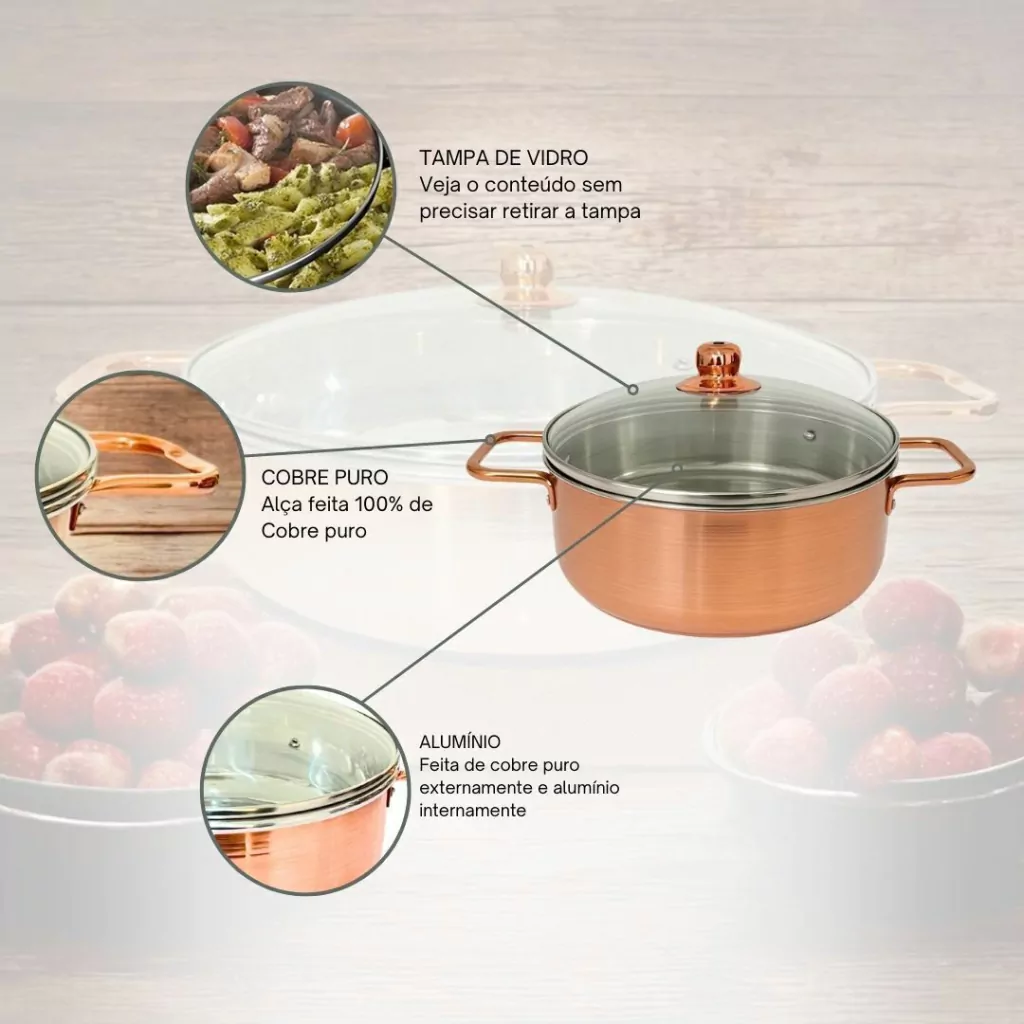 TAMPA DE VIDRO
Veja o conteúdo sem precisar retirar a tampa

COBRE PURO
Alça feita 100% de Cobre puro

ALUMÍNIO
Feita de cobre puro externamente e alumínio internamente