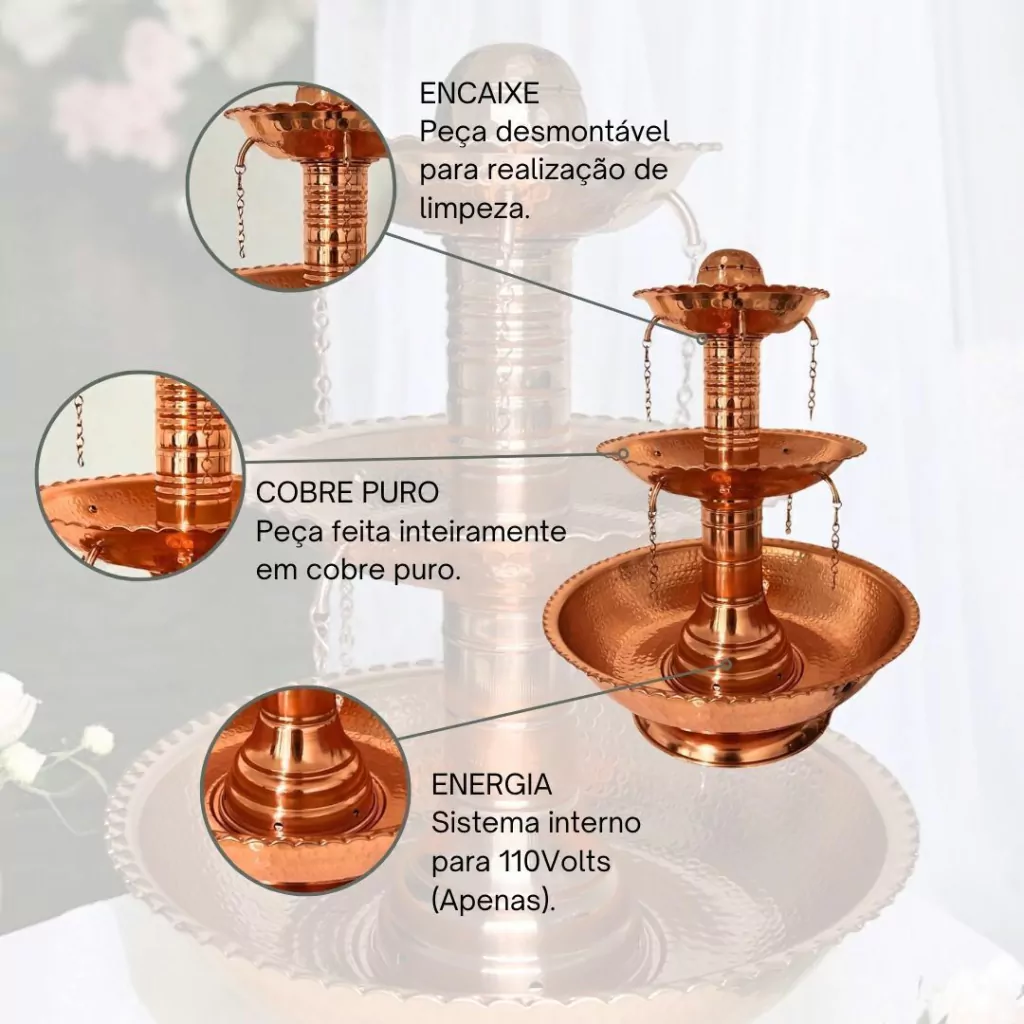 ENCAIXE
Peça desmontável para realização de limpeza.

COBRE PURO
Peça feita inteiramente em cobre puro.

ENERGIA
Sistema interno para 110Volts (Apenas).