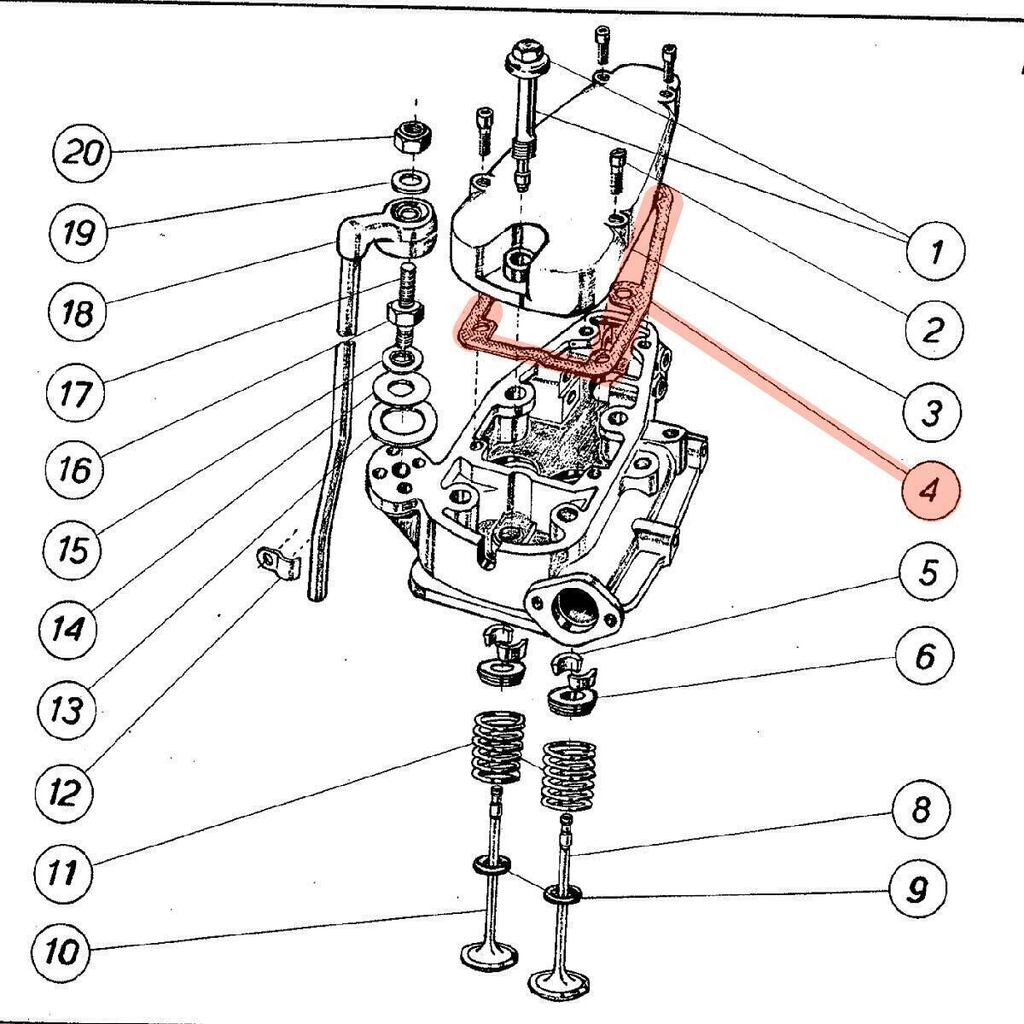 20
19
18
17
16
15
14
13
12
11
10
1
2
3
4
5
6
8
9