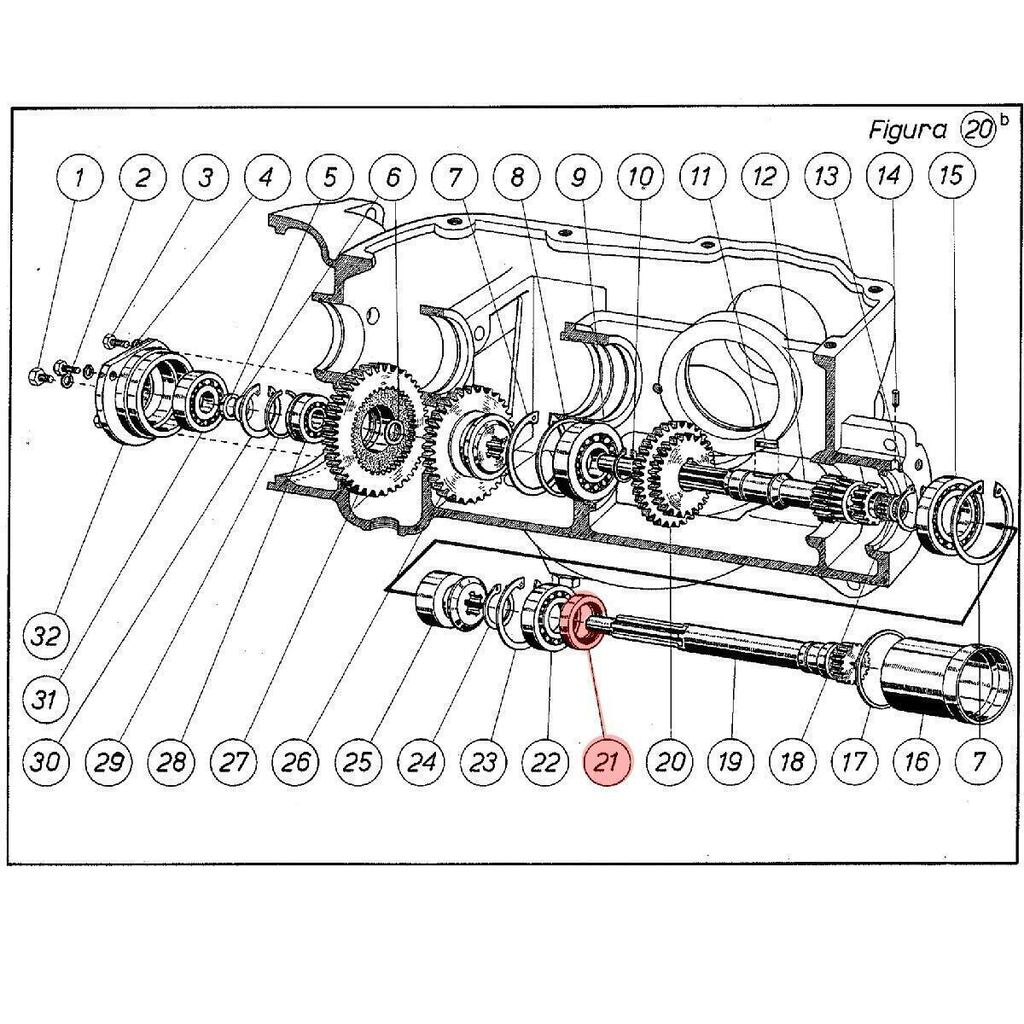 Figura 20 b

1 2 3 4 5 6 7 8 9 10 11 12 13 14 15

32

31

30 29 28 27 26 25 24 23 22 21 20 19 18 17 16 7