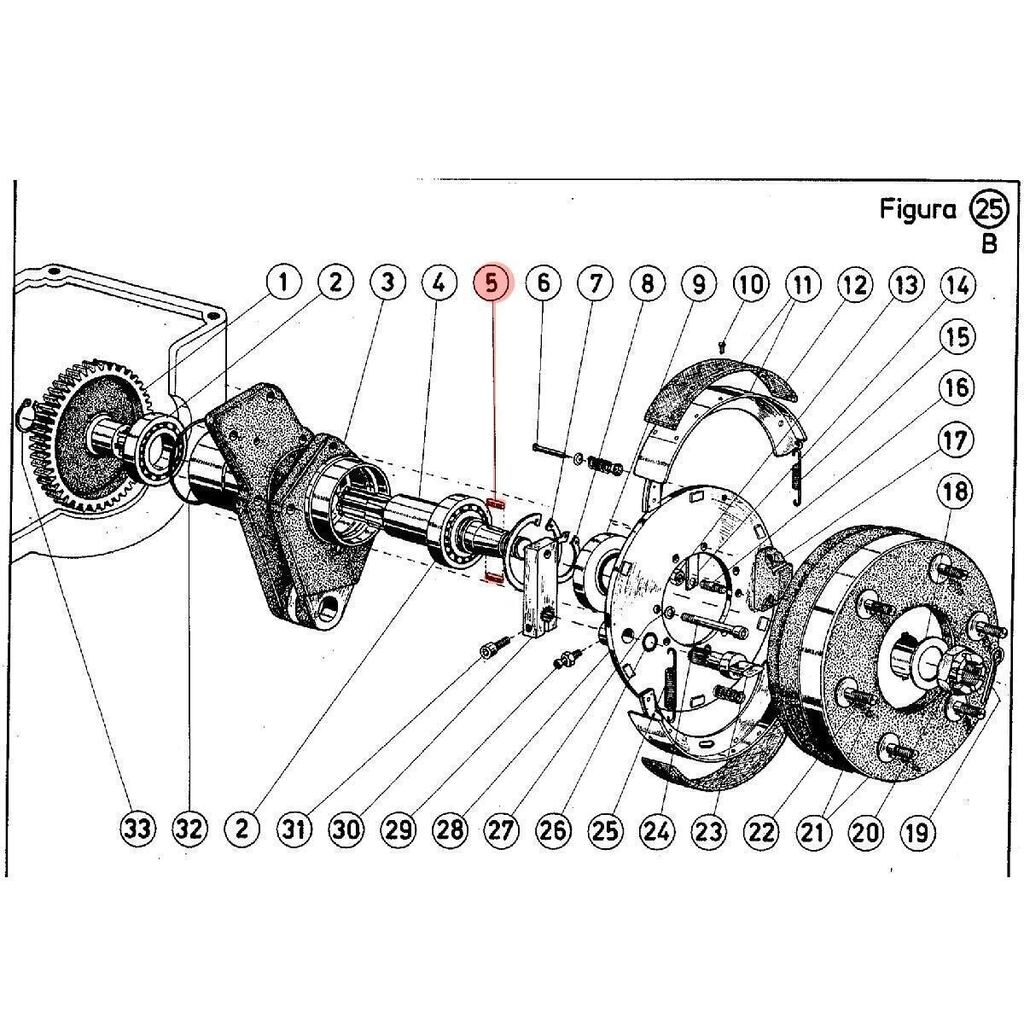 Figura 25
B

1 2 3 4 5 6 7 8 9 10 11 12 13 14 15 16 17 18

33 32 2 31 30 29 28 27 26 25 24 23 22 21 20 19