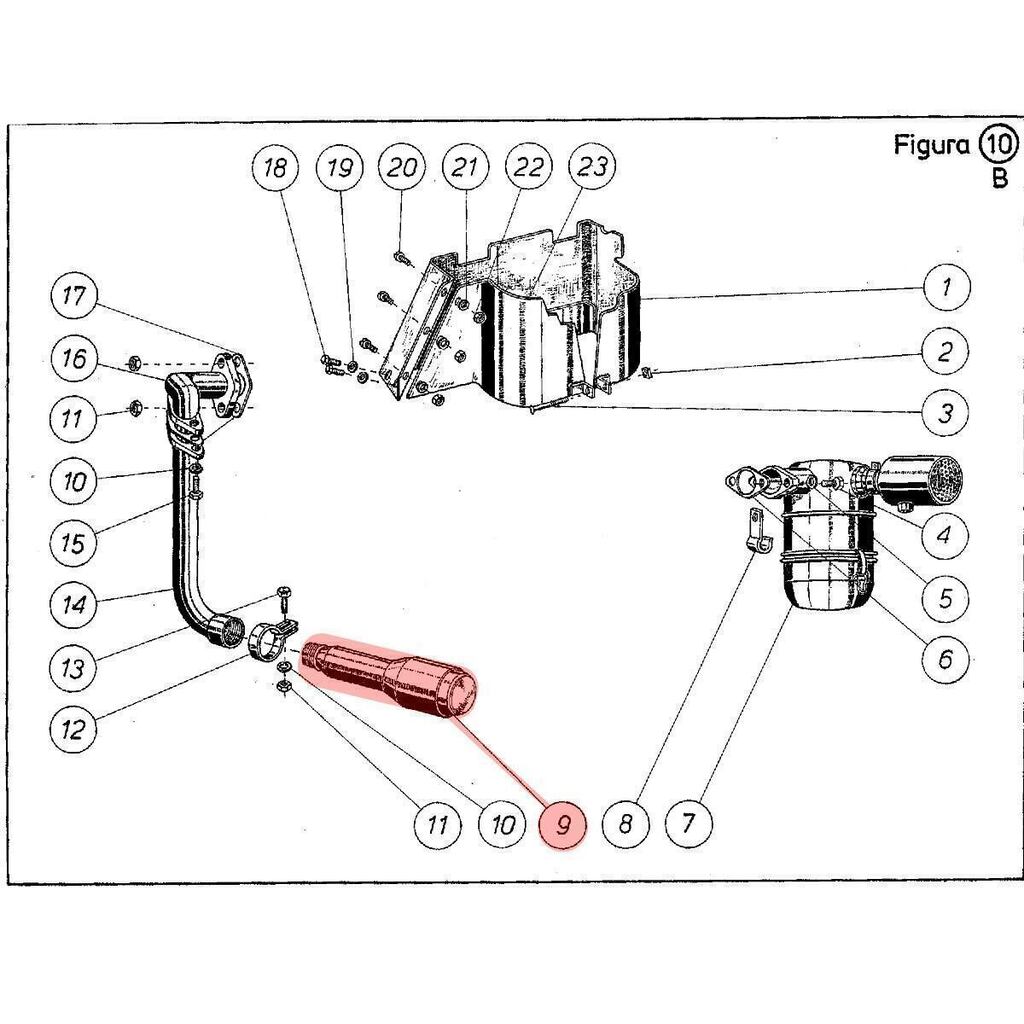 Figura 10
B

18 19 20 21 22 23

17
16
11
10
15
14
13
12

1
2
3
4
5
6

11 10 9 8 7