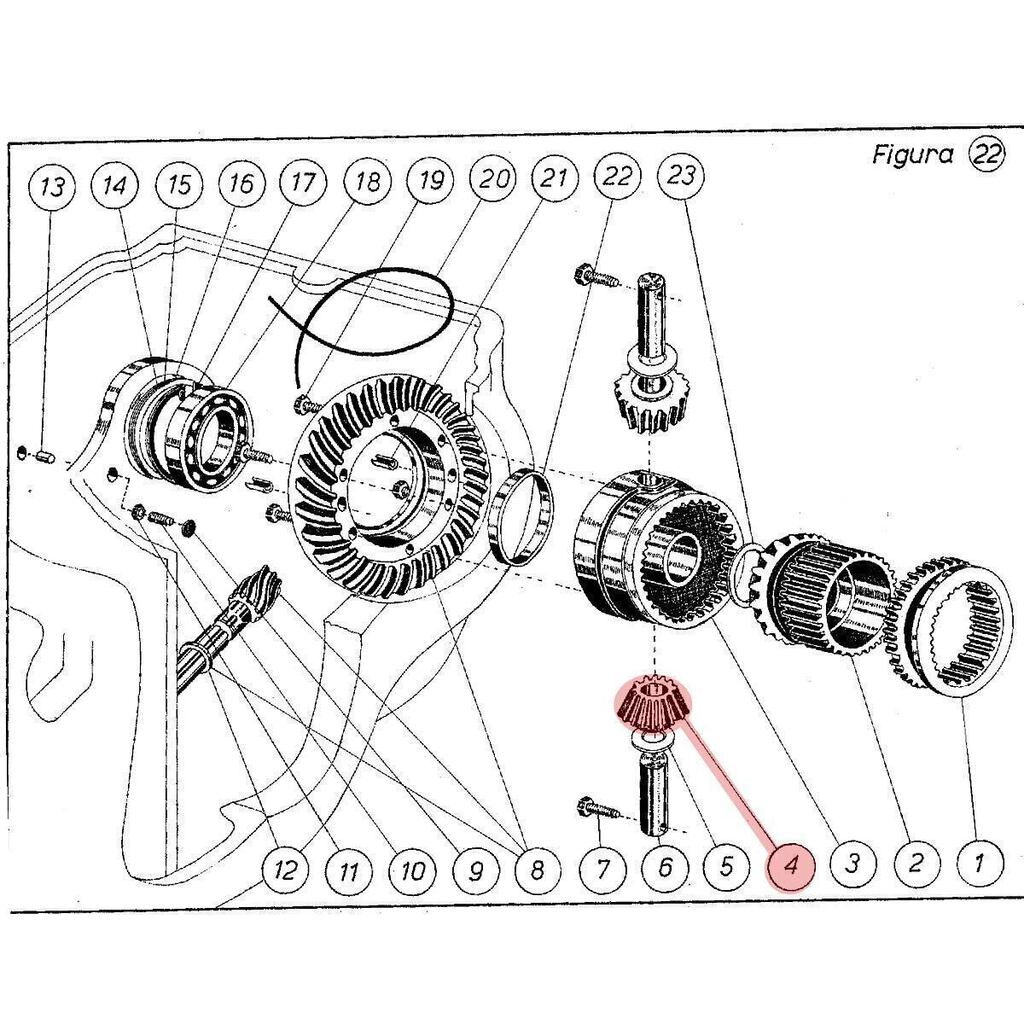 Figura 22

13 14 15 16 17 18 19 20 21 22 23

12 11 10 9 8 7 6 5 4 3 2 1