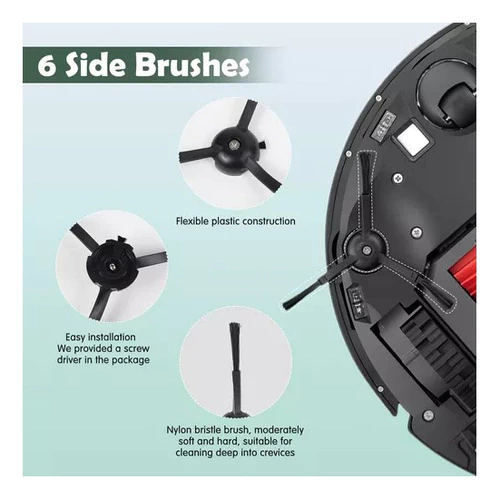 6 Side Brushes

Flexible plastic construction

Easy installation
We provided a screw driver in the package

Nylon bristle brush, moderately soft and hard, suitable for cleaning deep into crevices