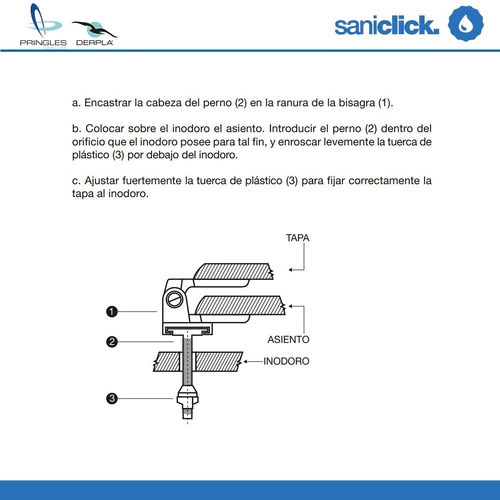 PRINGLES DERPLA

saniclick.

a. Encastrar la cabeza del perno (2) en la ranura de la bisagra (1).

b. Colocar sobre el inodoro el asiento. Introducir el perno (2) dentro del orificio que el inodoro posee para tal fin, y enroscar levemente la tuerca de plástico (3) por debajo del inodoro.

c. Ajustar fuertemente la tuerca de plástico (3) para fijar correctamente la tapa al inodoro.

TAPA

1

ASIENTO

2

INODORO

3