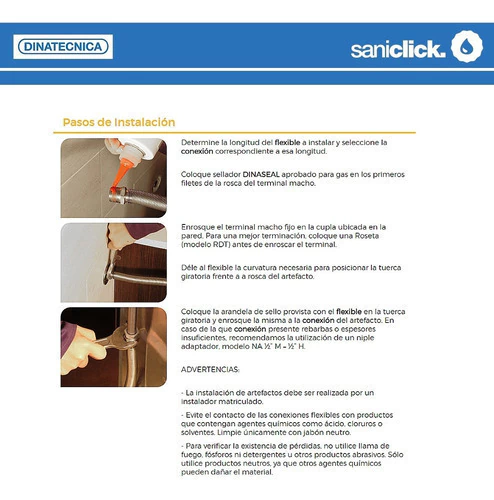 DINATECNICA

saniclick.

Pasos de Instalación

Determine la longitud del flexible a instalar y seleccione la conexión correspondiente a esa longitud.

Coloque sellador DINASEAL aprobado para gas en los primeros filetes de la rosca del terminal macho.

Enrosque el terminal macho fijo en la cupla ubicada en la pared. Para una mejor terminación, coloque una Roseta (modelo RDT) antes de enroscar el terminal.

Déle al flexible la curvatura necesaria para posicionar la tuerca giratoria frente a a rosca del artefacto.

Coloque la arandela de sello provista con el flexible en la tuerca giratoria y enrosque la misma a la conexión del artefacto. En caso de la que conexión presente rebarbas o espesores insuficientes, recomendamos la utilización de un niple adaptador, modelo NA ½" M - ½" H.

ADVERTENCIAS:

- La instalación de artefactos debe ser realizada por un instalador matriculado.

- Evite el contacto de las conexiones flexibles con productos que contengan agentes químicos como ácido, cloruros o solventes. Limpie únicamente con jabón neutro.

- Para verificar la existencia de pérdidas, no utilice llama de fuego, fósforos ni detergentes u otros productos abrasivos. Sólo utilice productos neutros, ya que otros agentes químicos pueden dañar el material.