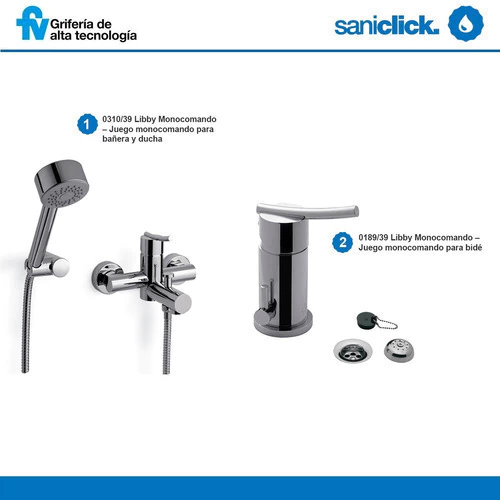 fv Grifería de alta tecnología

saniclick.

1 0310/39 Libby Monocomando – Juego monocomando para bañera y ducha

2 0189/39 Libby Monocomando – Juego monocomando para bidé