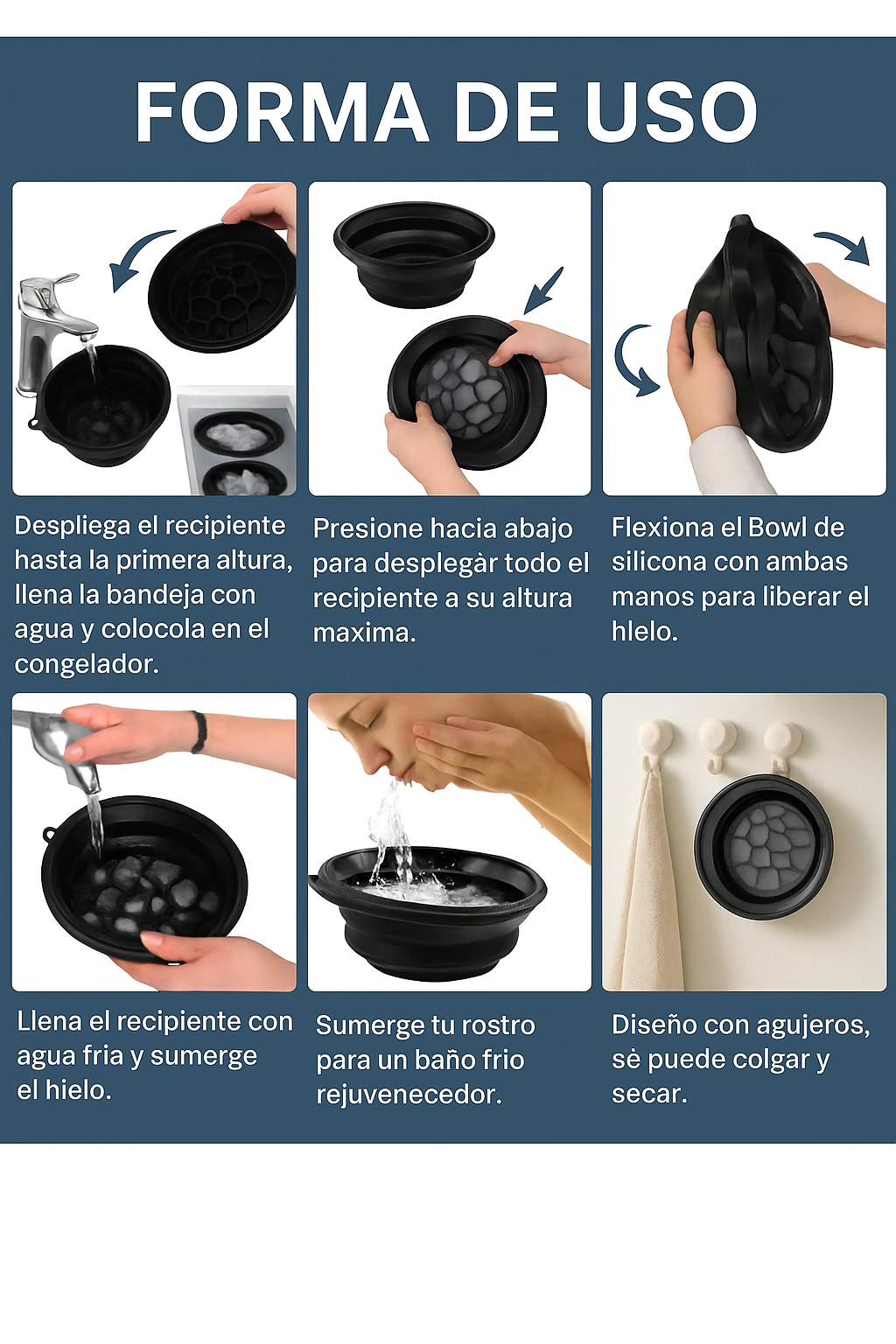 FORMA DE USO

Despliega el recipiente hasta la primera altura, llena la bandeja con agua y colocola en el congelador.

Presione hacia abajo para desplegàr todo el recipiente a su altura maxima.

Flexiona el Bowl de silicona con ambas manos para liberar el hlelo.

Llena el recipiente con agua fria y sumerge el hielo.

Sumerge tu rostro para un baño frio rejuvenecedor.

Diseño con agujeros, sè puede colgar y secar.