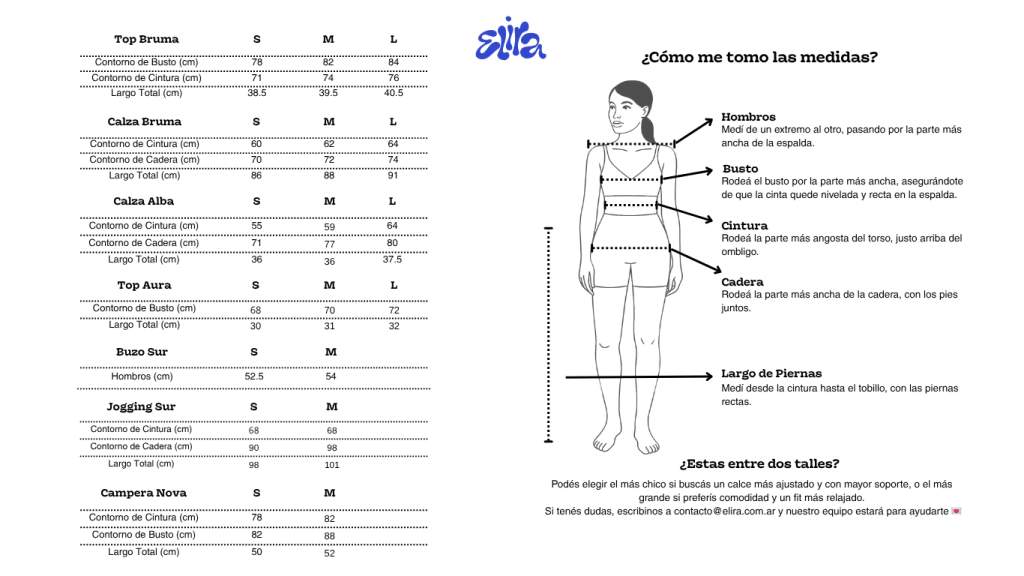 | Top Bruma | S | M | L |
|---|---|---|---|
| Contorno de Busto (cm) | 78 | 82 | 84 |
| Contorno de Cintura (cm) | 71 | 74 | 76 |
| Largo Total (cm) | 38.5 | 39.5 | 40.5 |

| Calza Bruma | S | M | L |
|---|---|---|---|
| Contorno de Cintura (cm) | 60 | 62 | 64 |
| Contorno de Cadera (cm) | 70 | 72 | 74 |
| Largo Total (cm) | 86 | 88 | 91 |

| Calza Alba | S | M | L |
|---|---|---|---|
| Contorno de Cintura (cm) | 55 | 59 | 64 |
| Contorno de Cadera (cm) | 71 | 77 | 80 |
| Largo Total (cm) | 36 | 36 | 37.5 |

| Top Aura | S | M | L |
|---|---|---|---|
| Contorno de Busto (cm) | 68 | 70 | 72 |
| Largo Total (cm) | 30 | 31 | 32 |

| Buzo Sur | S | M |
|---|---|---|
| Hombros (cm) | 52.5 | 54 |

| Jogging Sur | S | M |
|---|---|---|
| Contorno de Cintura (cm) | 68 | 68 |
| Contorno de Cadera (cm) | 90 | 98 |
| Largo Total (cm) | 98 | 101 |

| Campera Nova | S | M |
|---|---|---|
| Contorno de Cintura (cm) | 78 | 82 |
| Contorno de Busto (cm) | 82 | 88 |
| Largo Total (cm) | 50 | 52 |

elira

¿Cómo me tomo las medidas?

Hombros
Medí de un extremo al otro, pasando por la parte más ancha de la espalda.

Busto
Rodeá el busto por la parte más ancha, asegurándote de que la cinta quede nivelada y recta en la espalda.

Cintura
Rodeá la parte más angosta del torso, justo arriba del ombligo.

Cadera
Rodeá la parte más ancha de la cadera, con los pies juntos.

Largo de Piernas
Medí desde la cintura hasta el tobillo, con las piernas rectas.

¿Estas entre dos talles?

Podés elegir el más chico si buscás un calce más ajustado y con mayor soporte, o el más grande si preferís comodidad y un fit más relajado.
Si tenés dudas, escribinos a contacto@elira.com.ar y nuestro equipo estará para ayudarte 💌