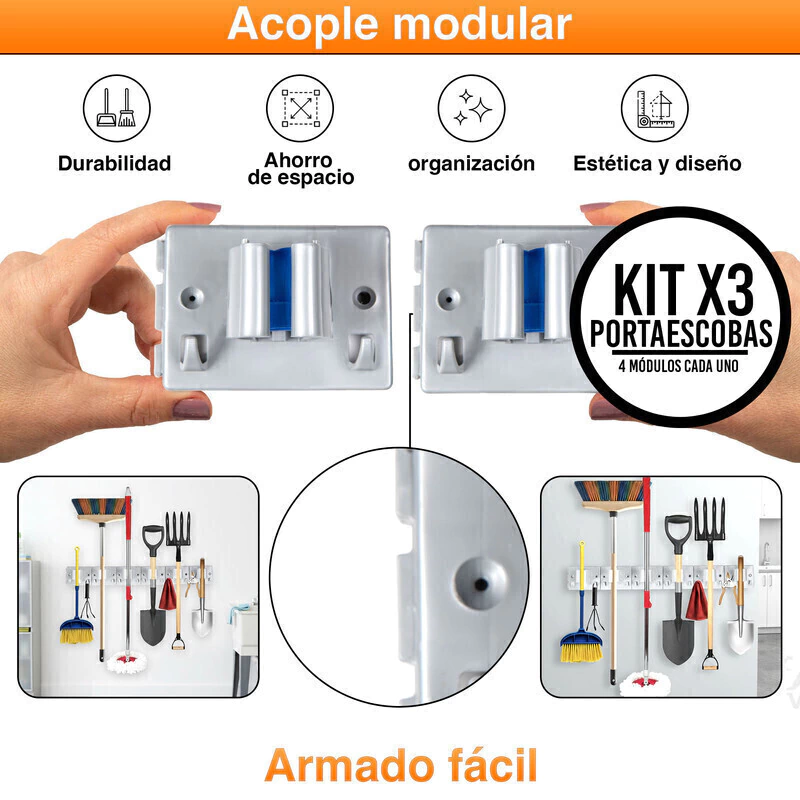 Acople modular

Durabilidad

Ahorro de espacio

organización

Estética y diseño

KIT X3
PORTAESCOBAS
4 MÓDULOS CADA UNO

Armado fácil