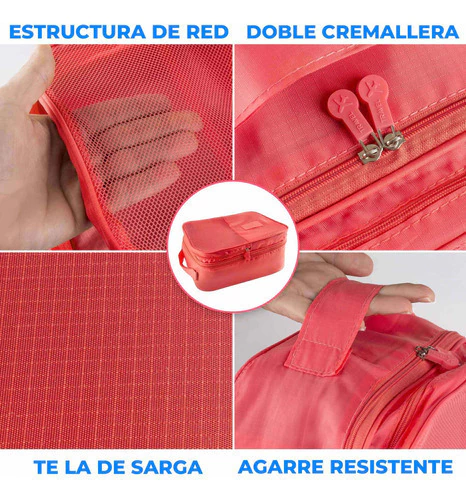 ESTRUCTURA DE RED

DOBLE CREMALLERA

TRAVEL

TRAVEL

TE LA DE SARGA

AGARRE RESISTENTE