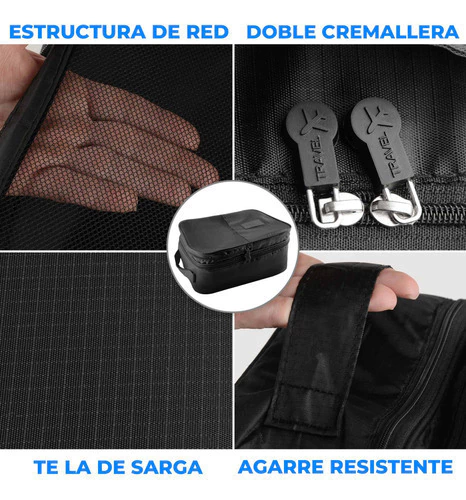 ESTRUCTURA DE RED
DOBLE CREMALLERA

TRAVEL
TRAVEL

TE LA DE SARGA
AGARRE RESISTENTE