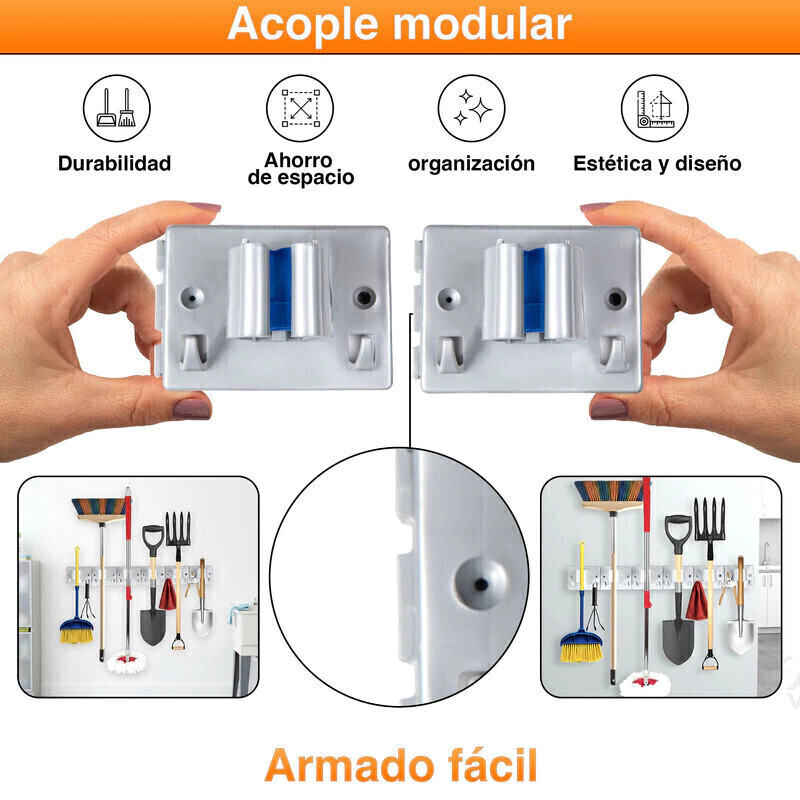 Acople modular

Durabilidad

Ahorro de espacio

organización

Estética y diseño

Armado fácil