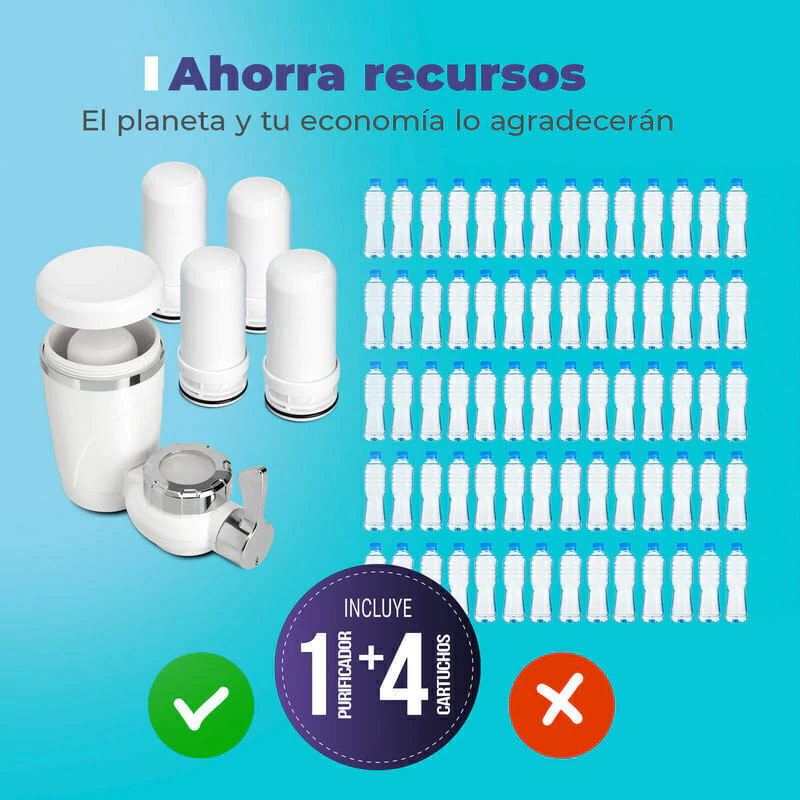 Ahorra recursos

El planeta y tu economía lo agradecerán

INCLUYE

1 PURIFICADOR + 4 CARTUCHOS