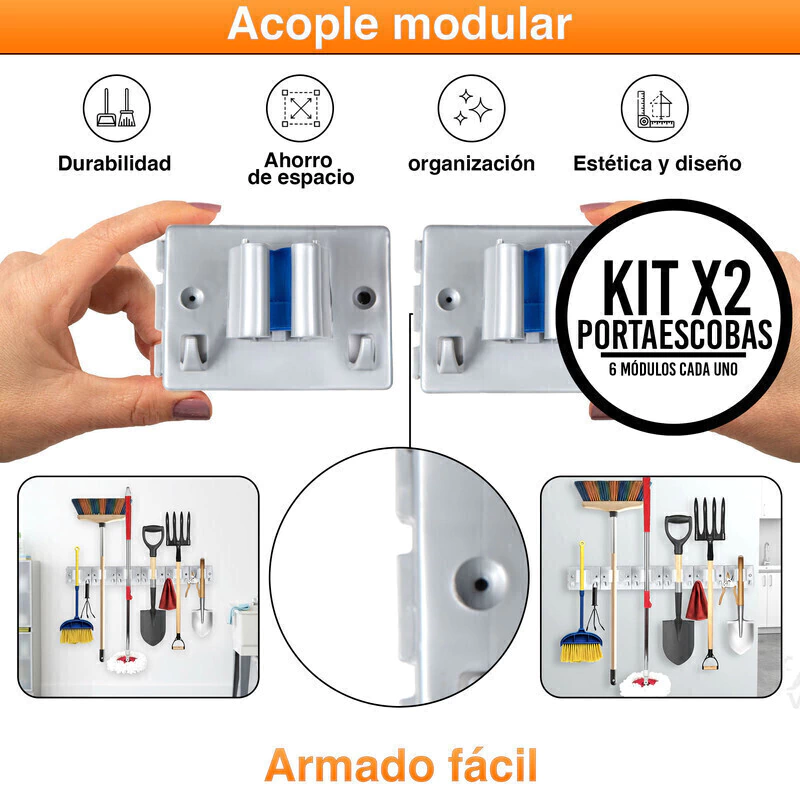 Acople modular

Durabilidad

Ahorro de espacio

organización

Estética y diseño

KIT X2
PORTAESCOBAS
6 MÓDULOS CADA UNO

Armado fácil