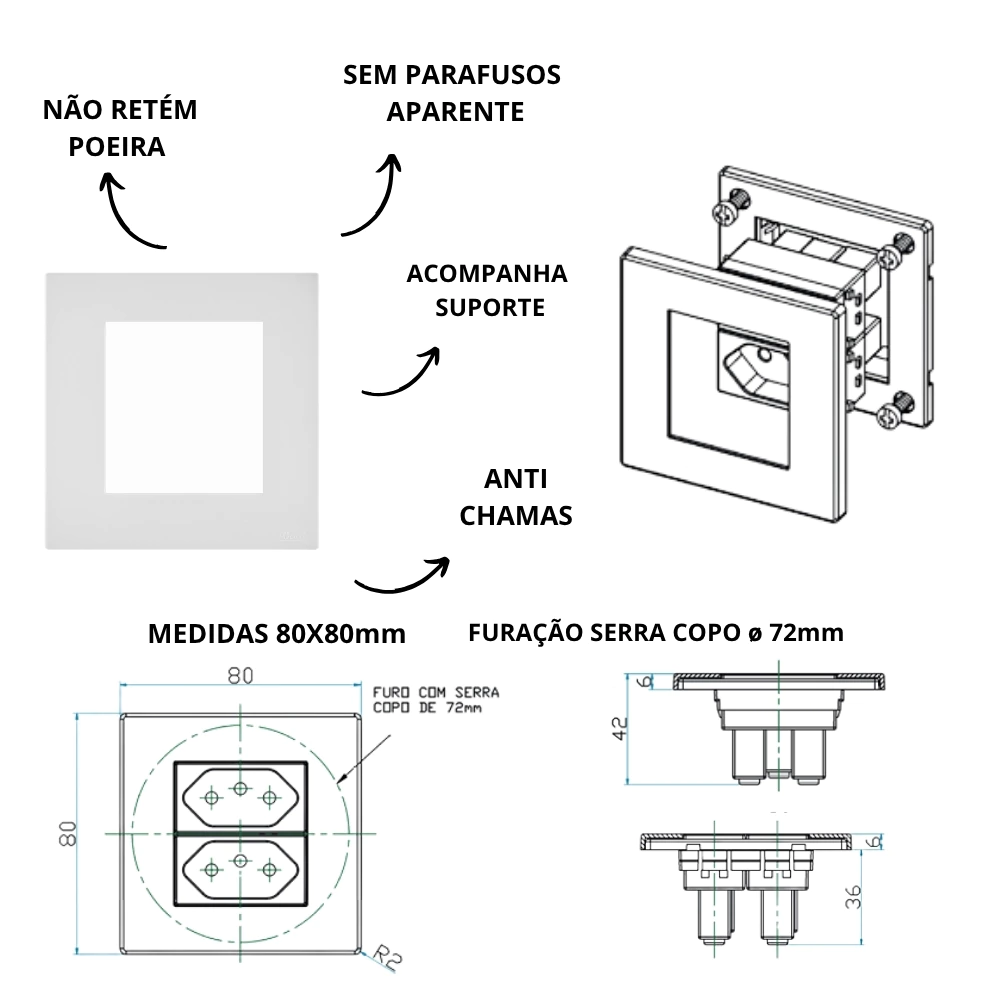 NÃO RETÉM POEIRA

SEM PARAFUSOS APARENTE

ACOMPANHA SUPORTE

ANTI CHAMAS

MEDIDAS 80X80mm

FURAÇÃO SERRA COPO ø 72mm

80

FURO COM SERRA COPO DE 72mm

80

R2

6

42

6

36