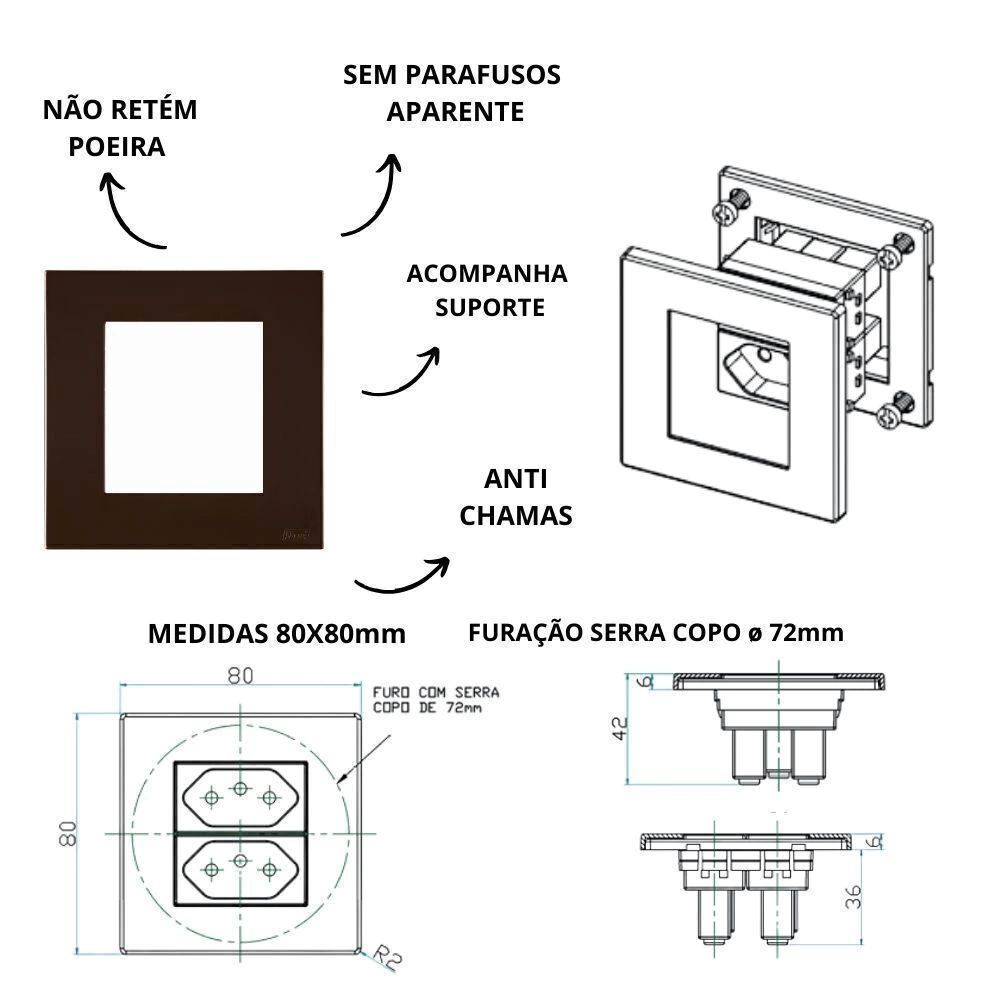 NÃO RETÉM POEIRA

SEM PARAFUSOS APARENTE

ACOMPANHA SUPORTE

ANTI CHAMAS

MEDIDAS 80X80mm

FURAÇÃO SERRA COPO ø 72mm

80

FURO COM SERRA COPO DE 72mm

80

R2

6

42

6

36