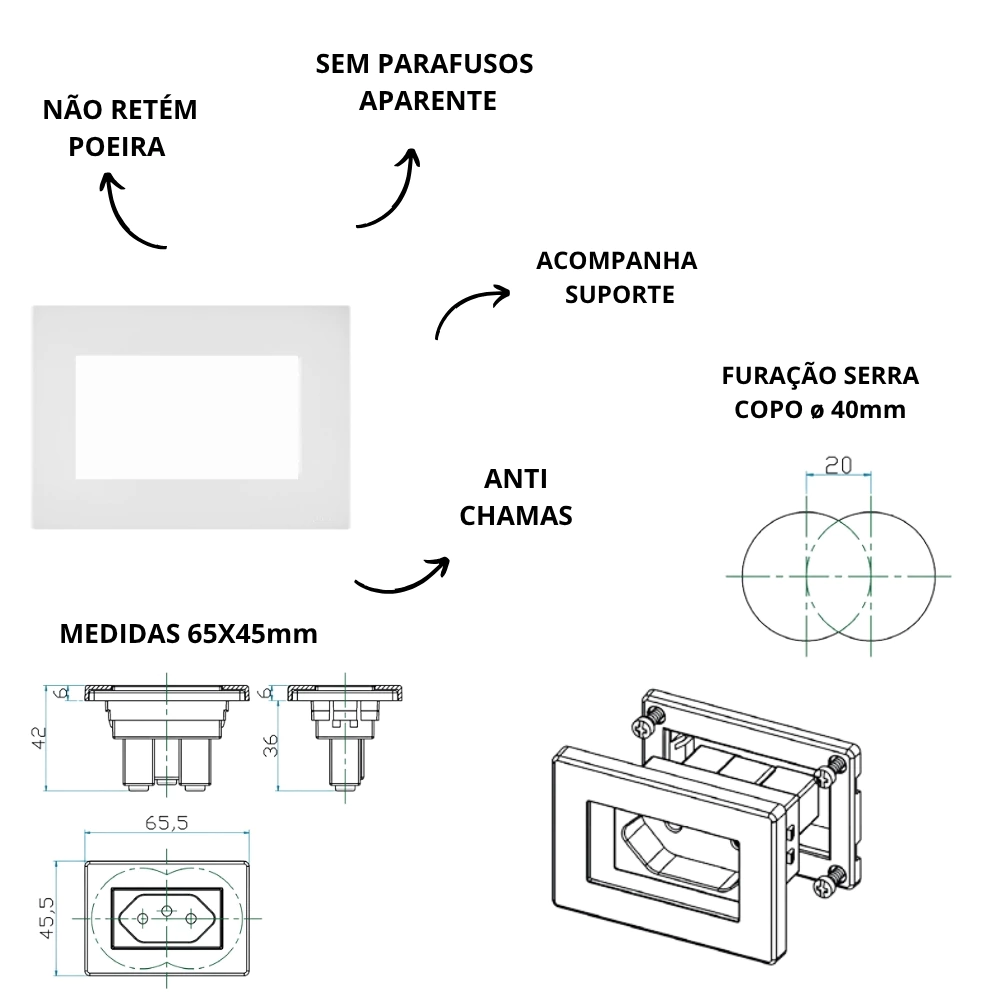 NÃO RETÉM POEIRA

SEM PARAFUSOS APARENTE

ACOMPANHA SUPORTE

FURAÇÃO SERRA COPO ø 40mm

20

ANTI CHAMAS

MEDIDAS 65X45mm

6

42

6

36

65,5

45,5