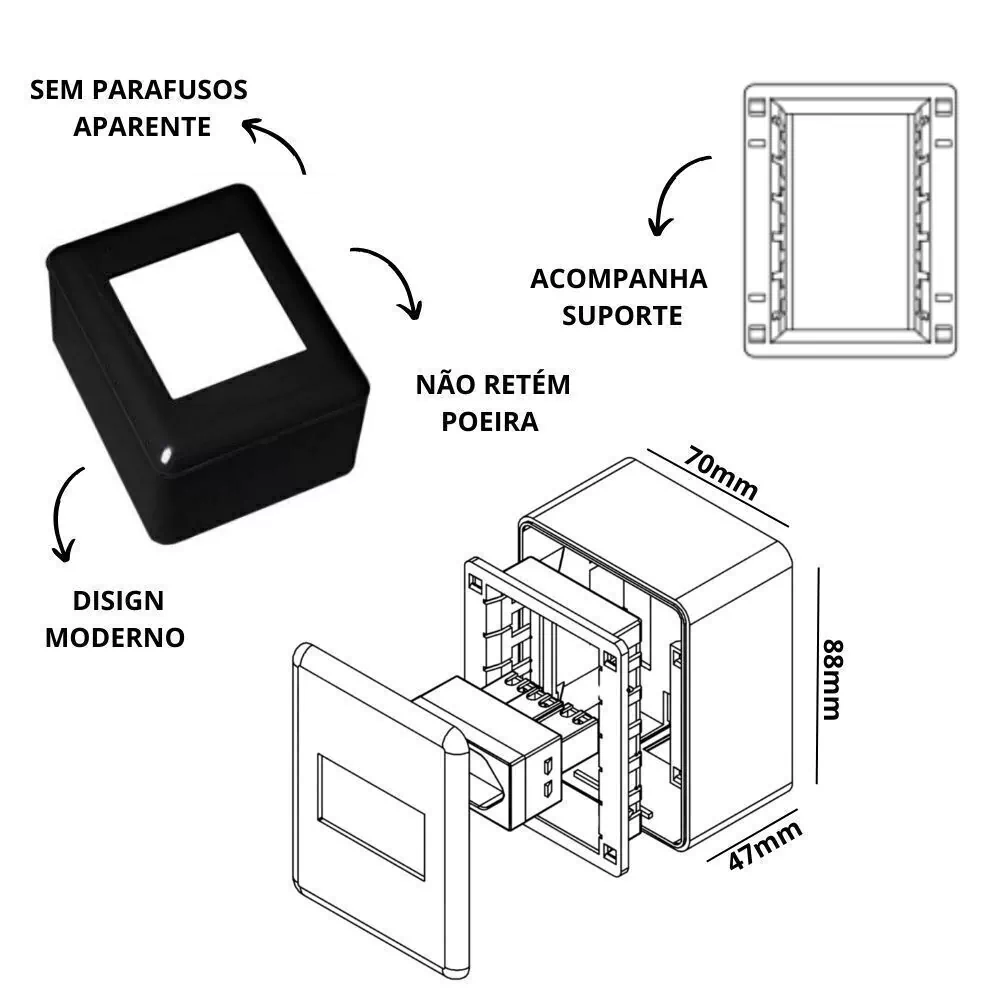 SEM PARAFUSOS APARENTE

ACOMPANHA SUPORTE

NÃO RETÉM POEIRA

DISIGN MODERNO

70mm

88mm

47mm