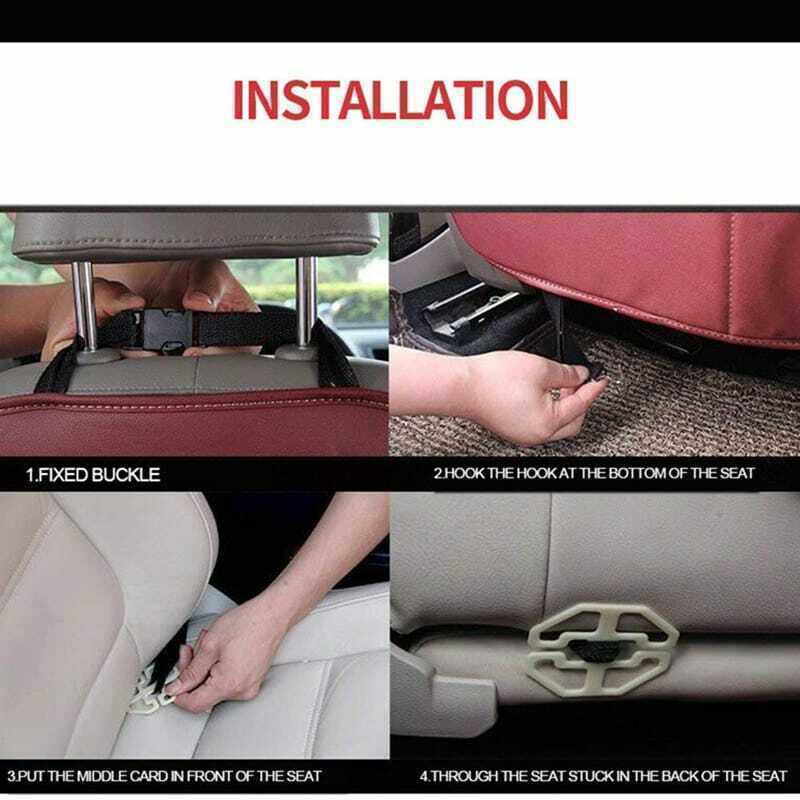 INSTALLATION

1.FIXED BUCKLE

2.HOOK THE HOOK AT THE BOTTOM OF THE SEAT

3.PUT THE MIDDLE CARD IN FRONT OF THE SEAT

4.THROUGH THE SEAT STUCK IN THE BACK OF THE SEAT