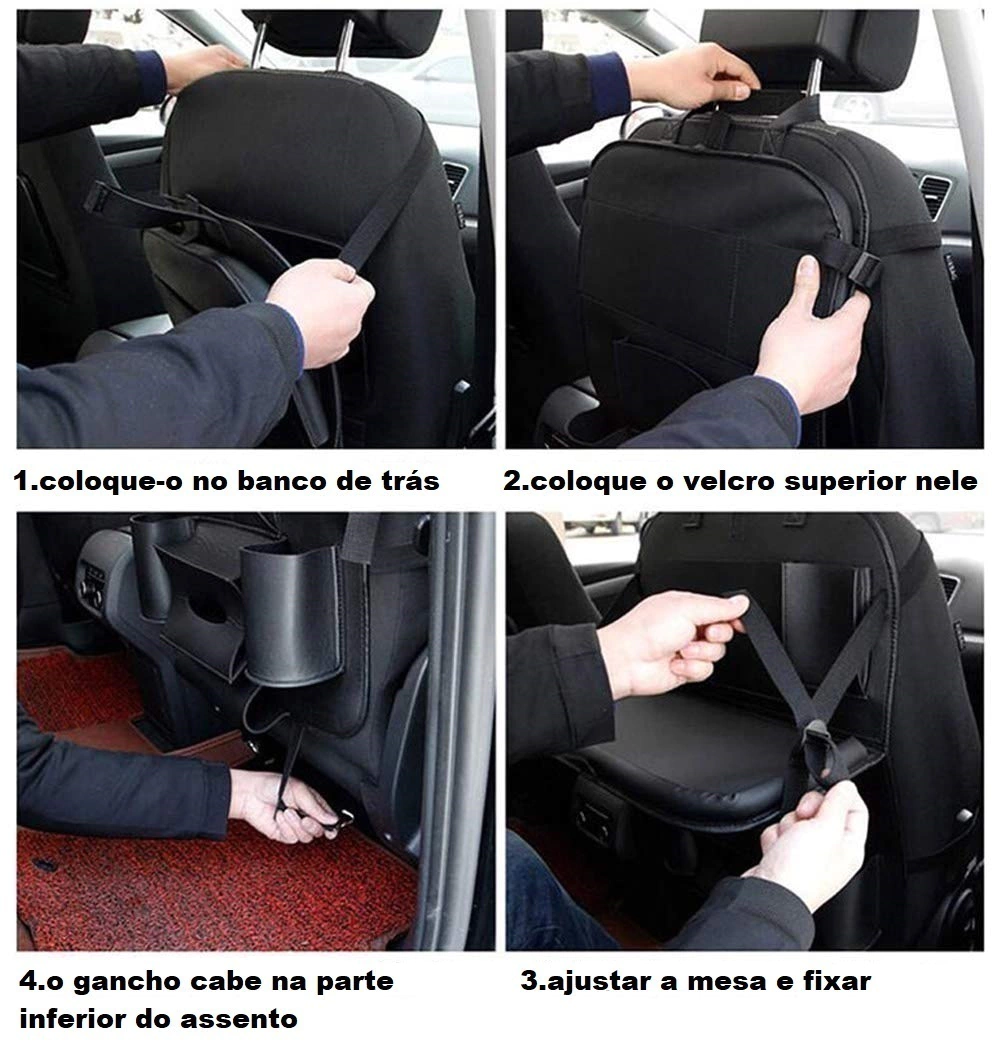 1.coloque-o no banco de trás

2.coloque o velcro superior nele

4.o gancho cabe na parte inferior do assento

3.ajustar a mesa e fixar