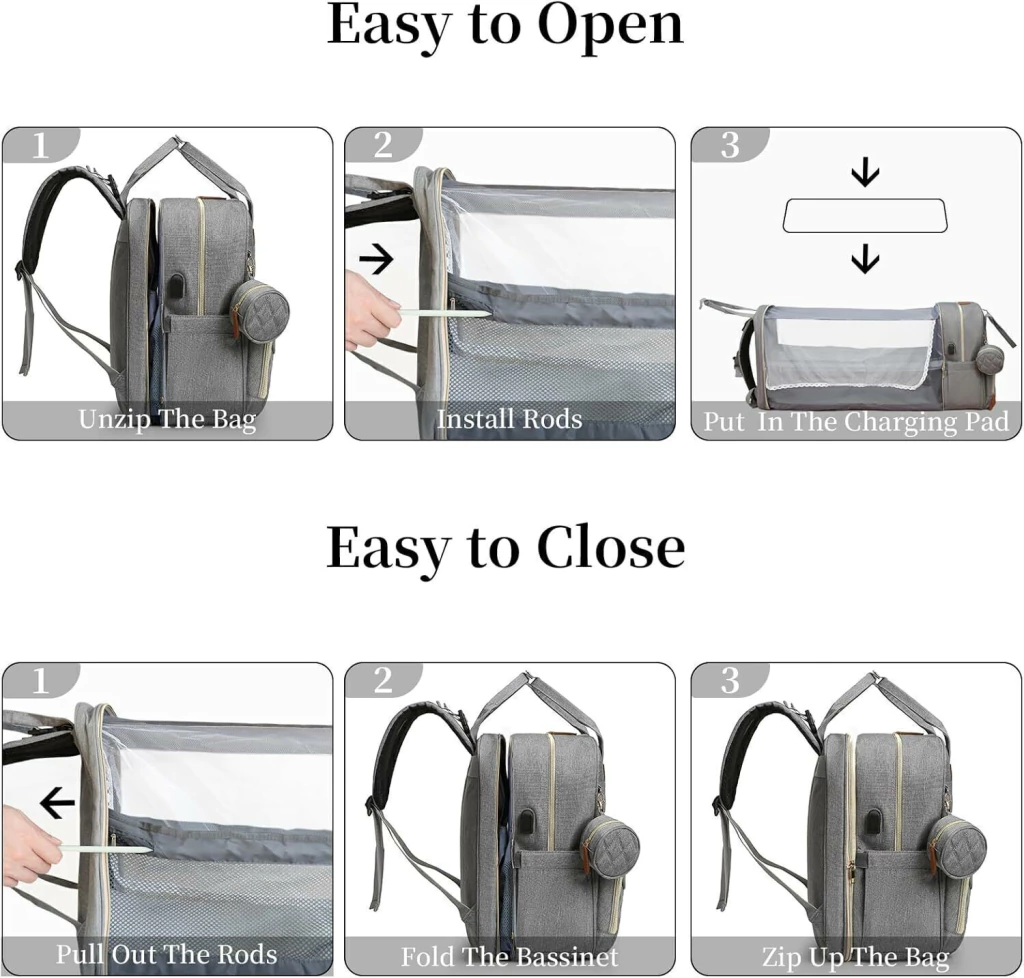 Easy to Open

1
Unzip The Bag

2
Install Rods

3
Put In The Charging Pad

Easy to Close

1
Pull Out The Rods

2
Fold The Bassinet

3
Zip Up The Bag